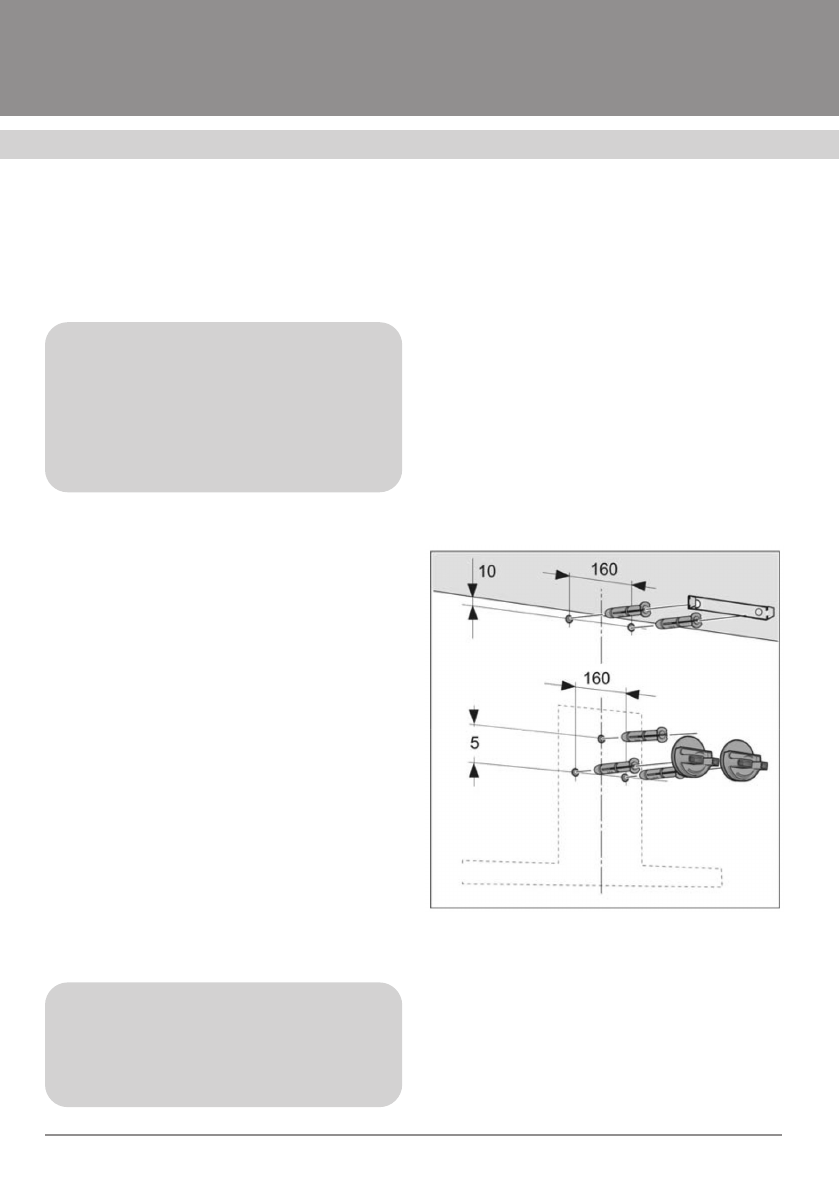 10

160

160

5