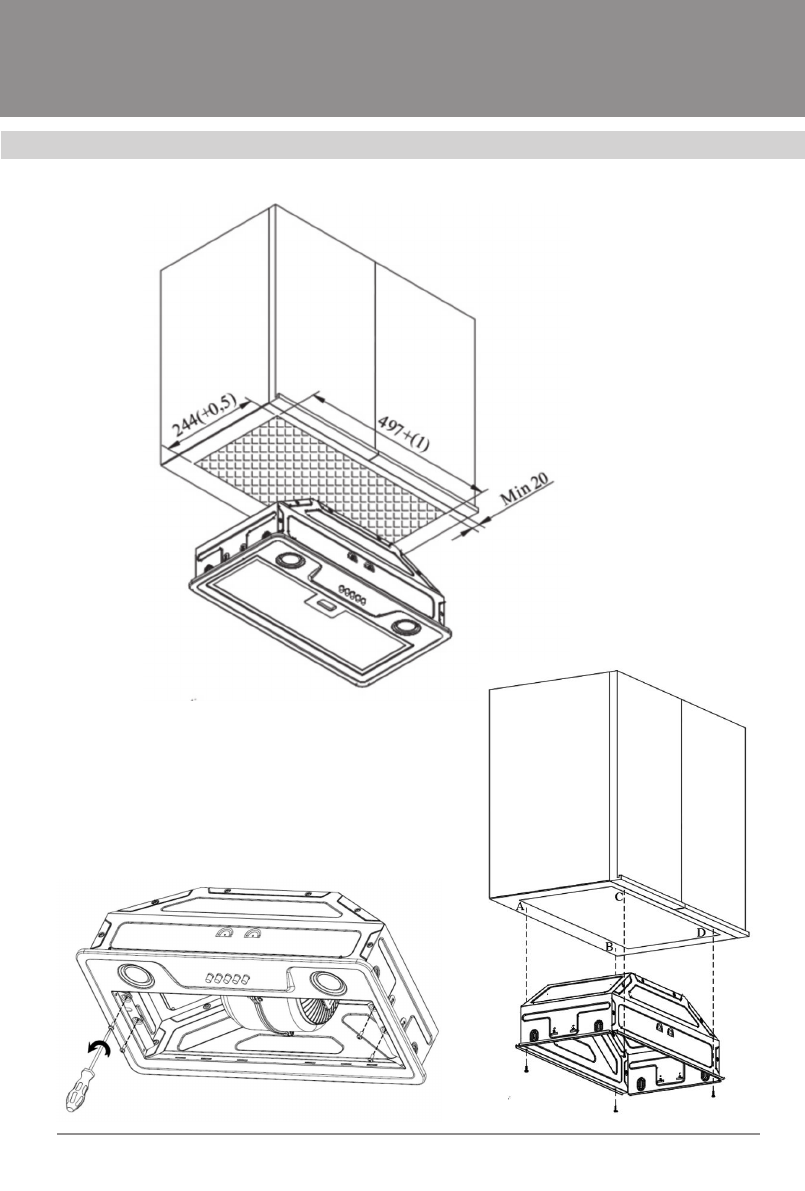 244(+0,5)

497+(1)

Min 20

A

C

B

D