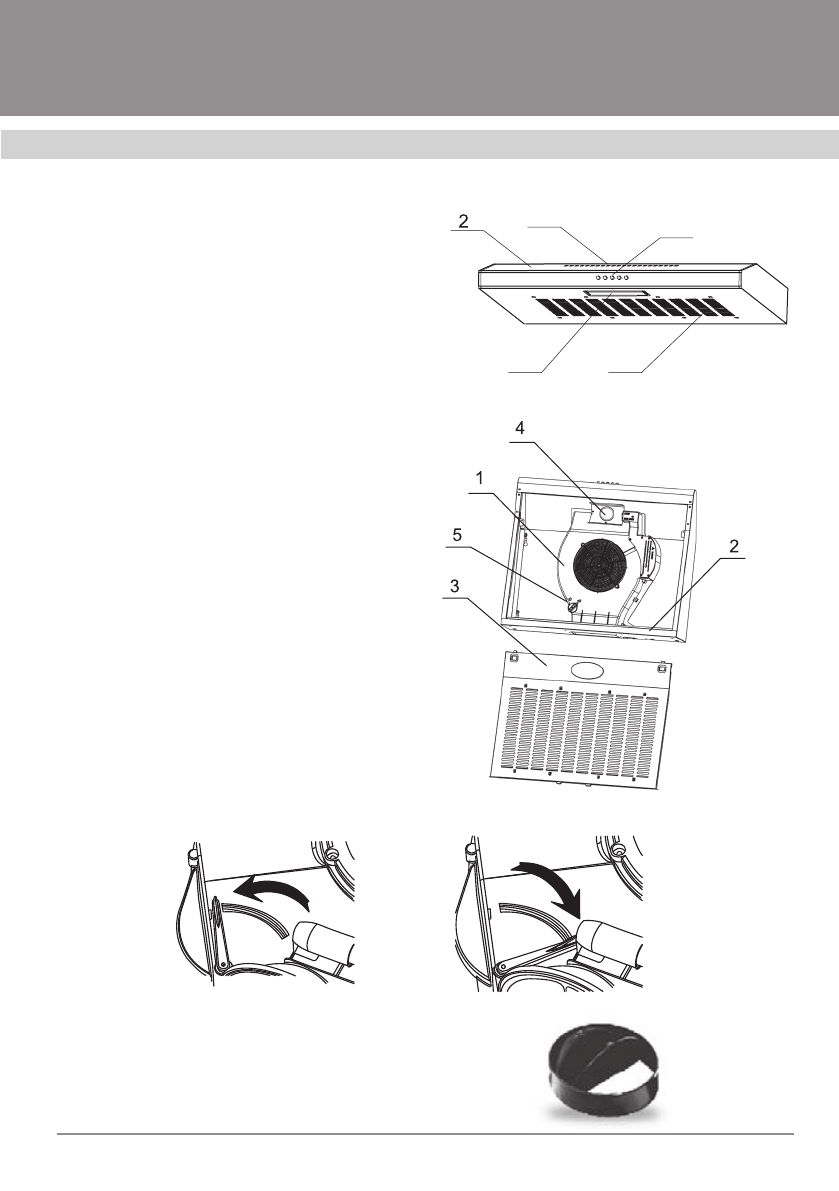 2

4

1

5

2

3