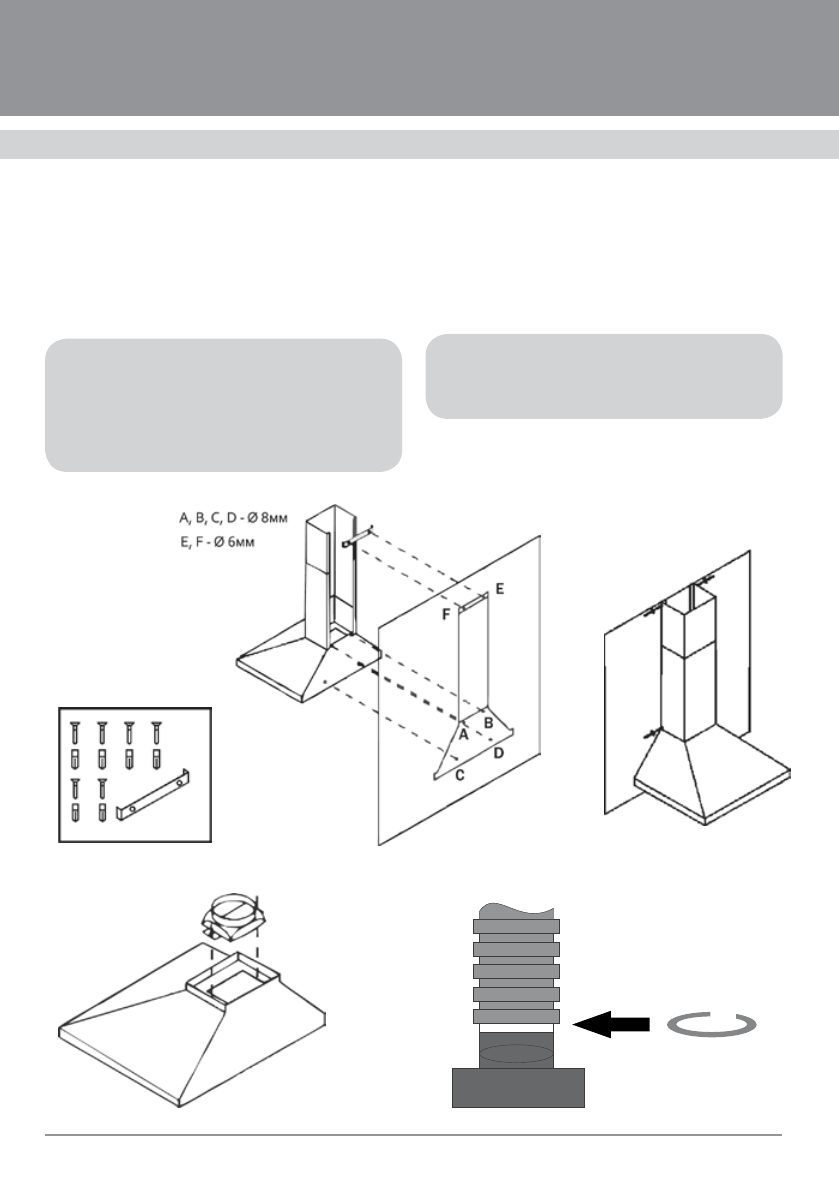 A, B, C, D - Ø 8мм
E, F - Ø 6мм

E
F
B
A
D
C