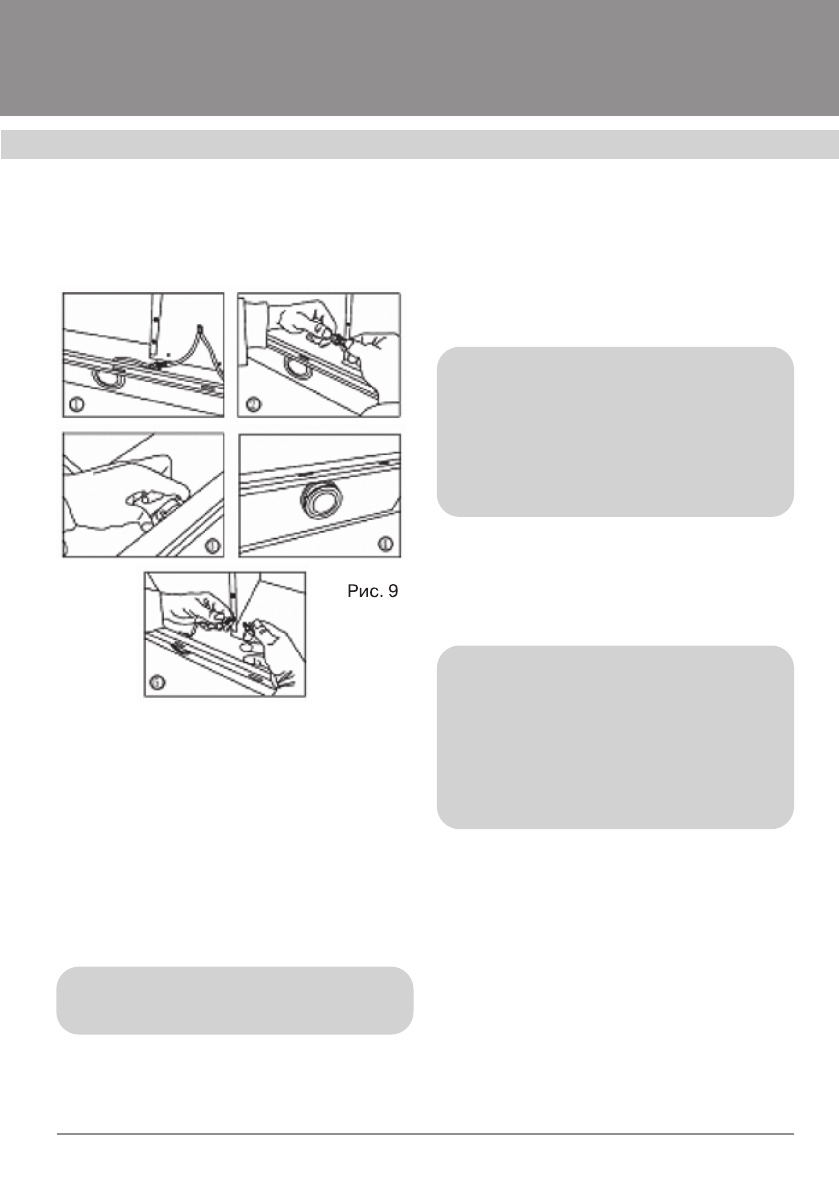 Рис. 9