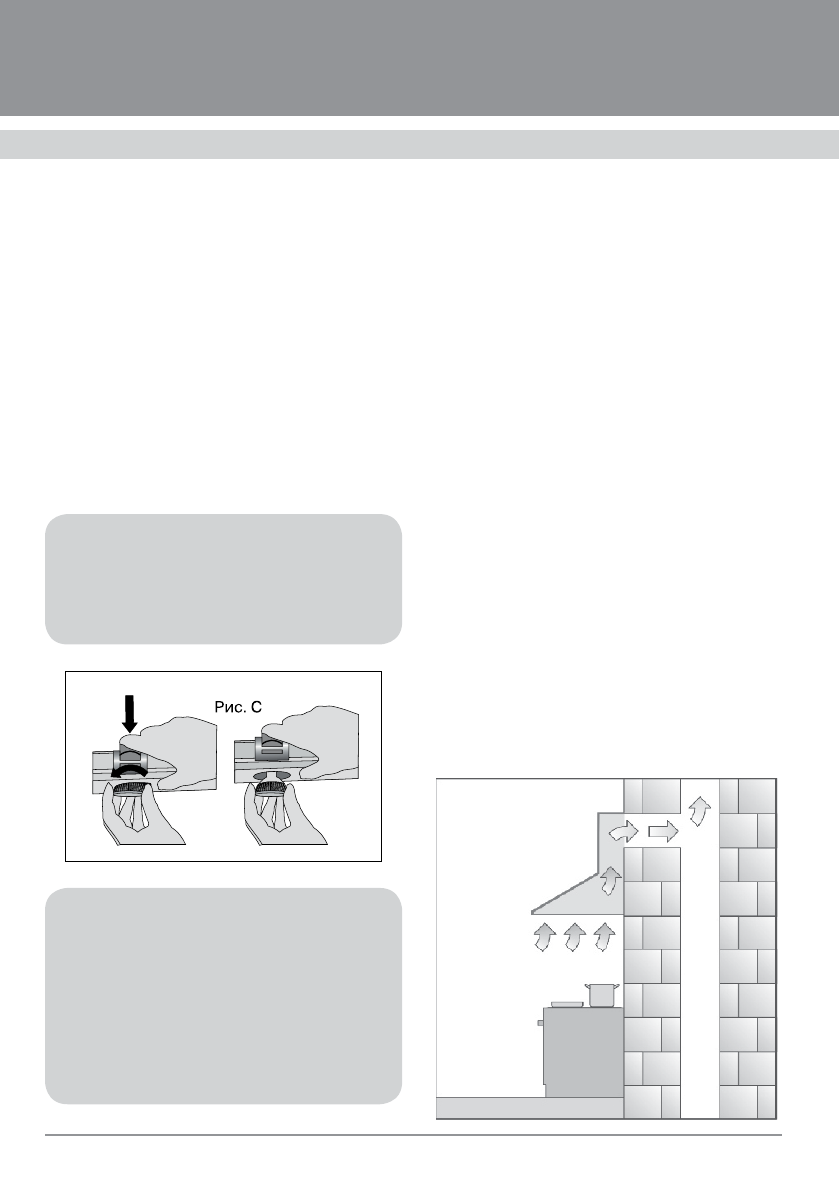 Рис. C