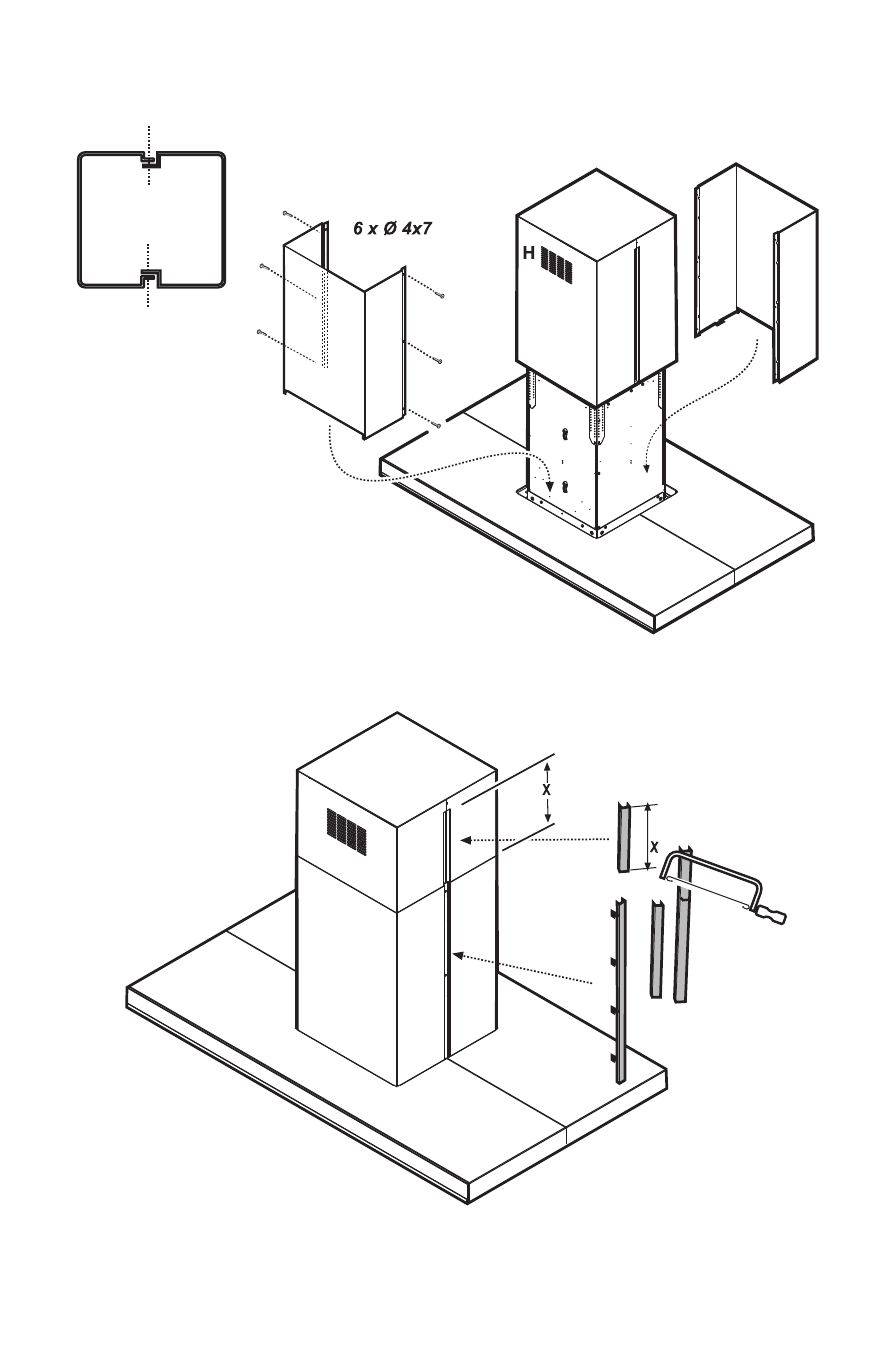 6 x Ø 4x7

H

X

X