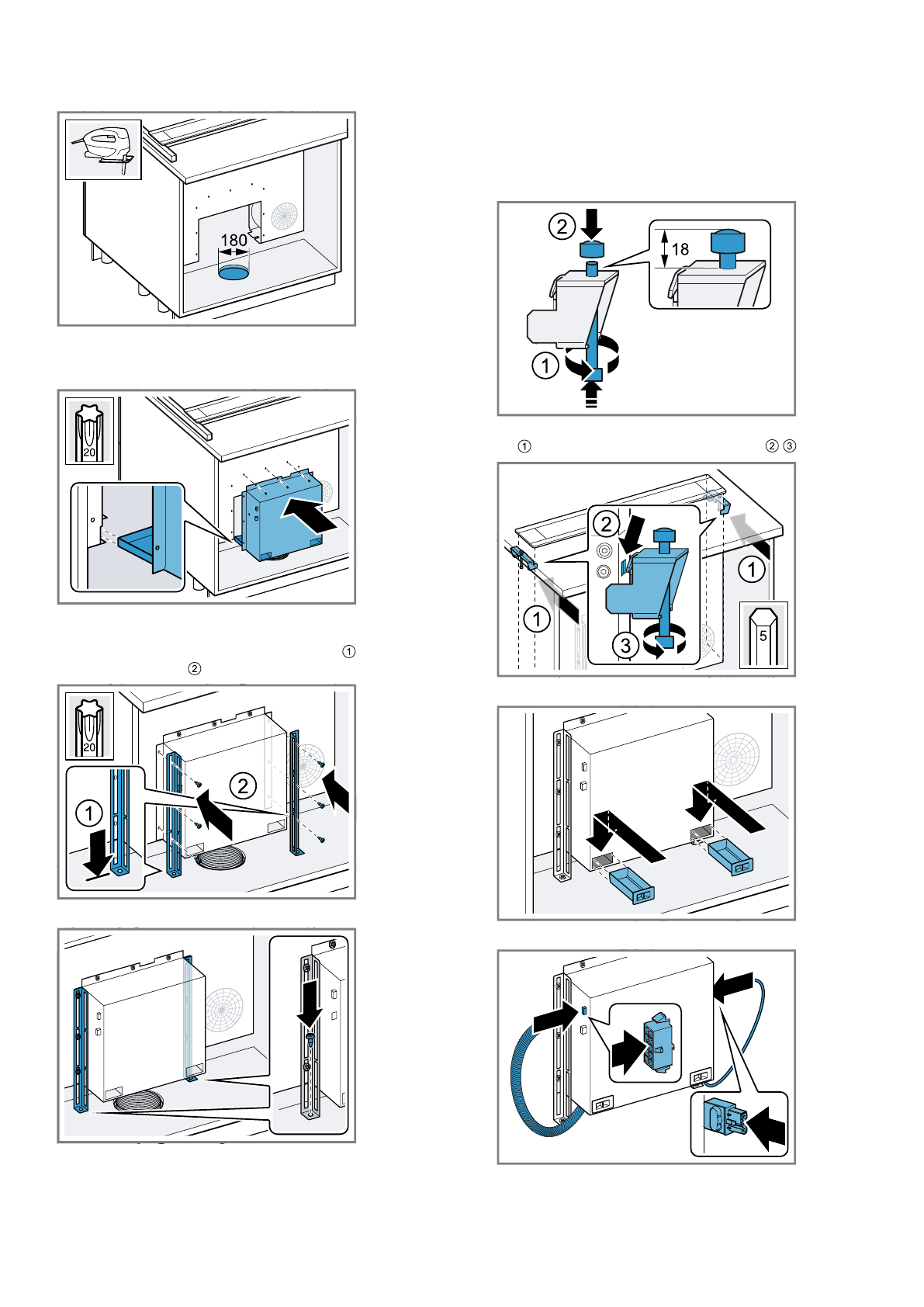 180

20

①
②

20

①

②

②

18

①

① ② ③

②

①

①

③

5