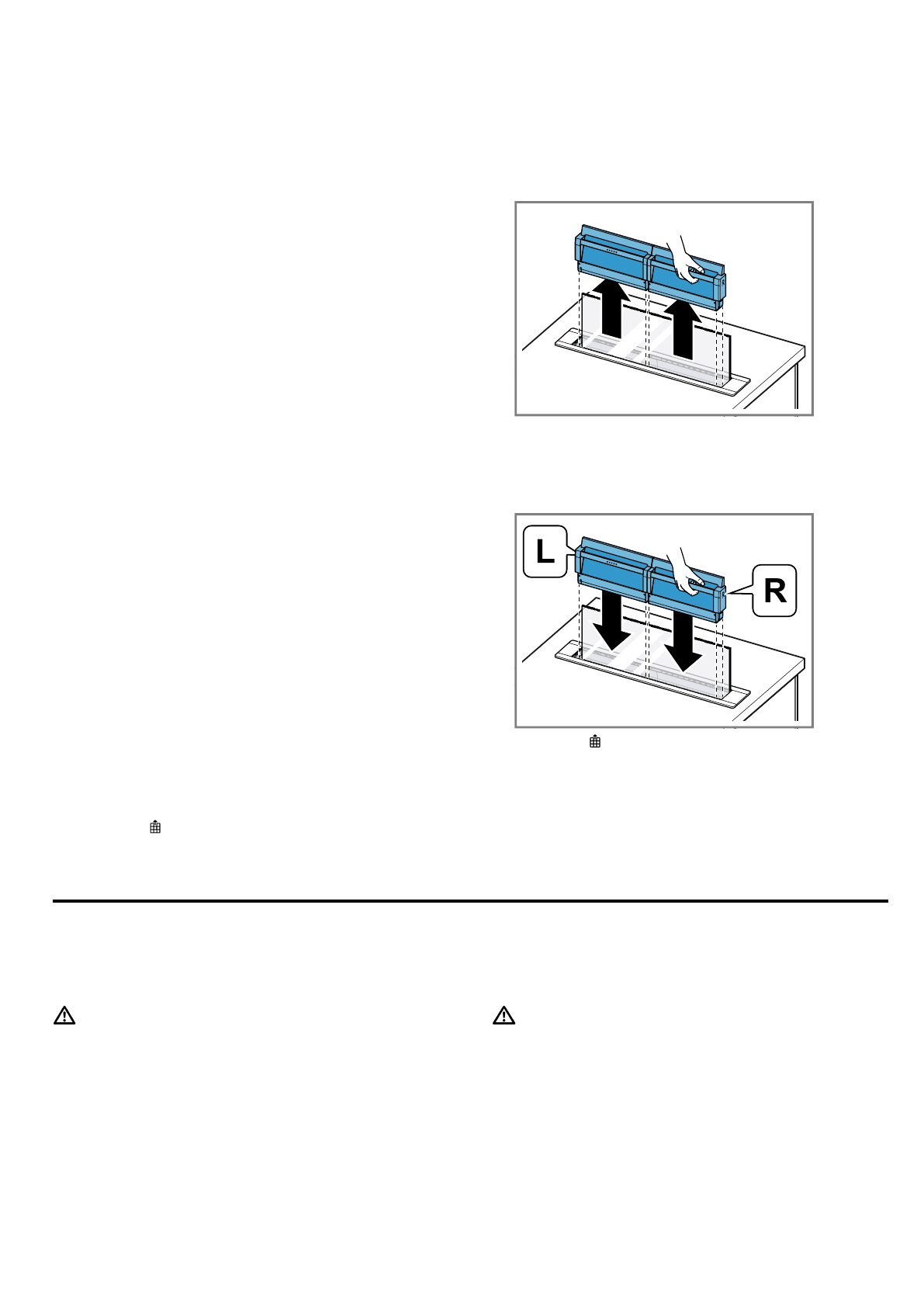 L

R