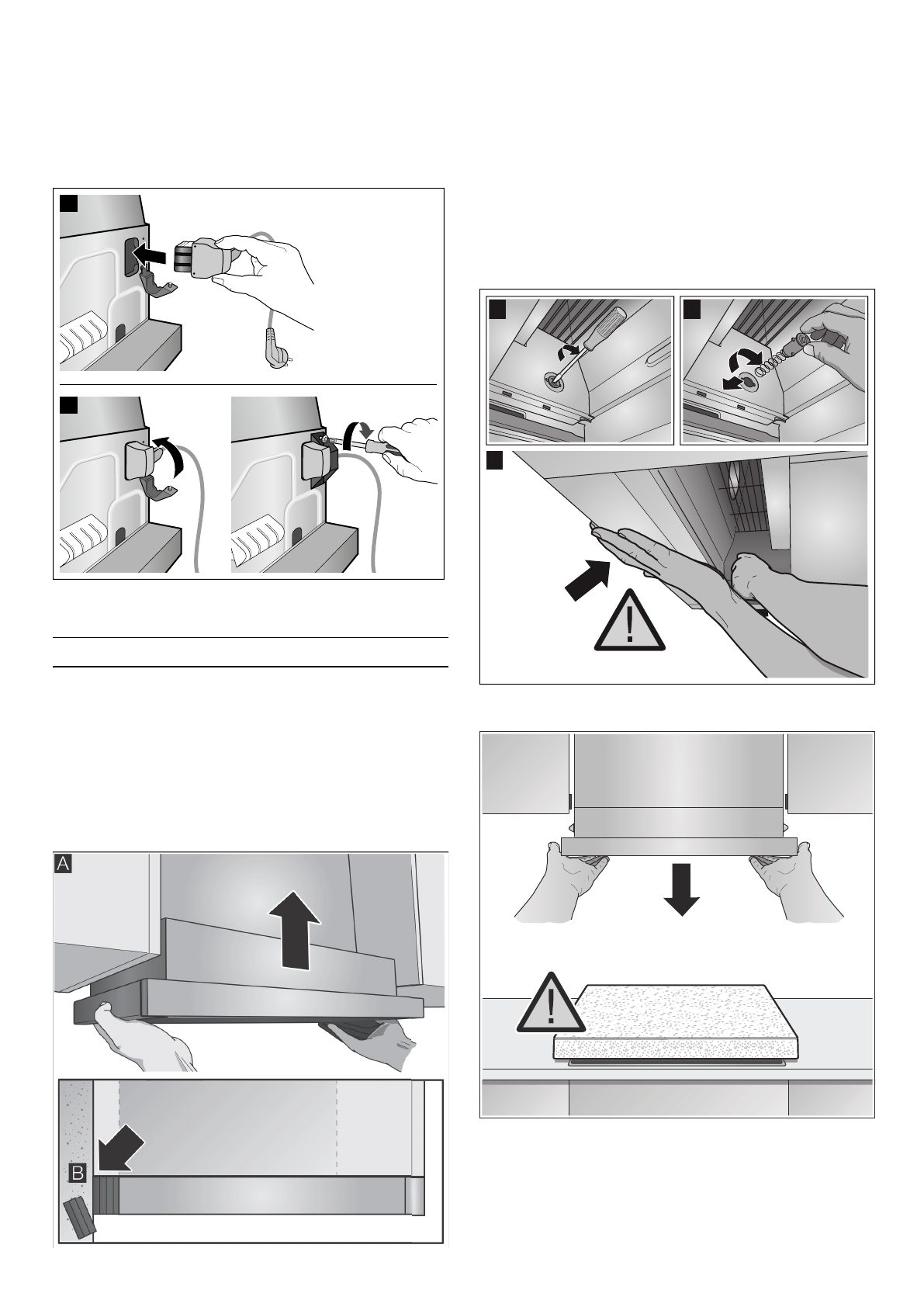 A

B