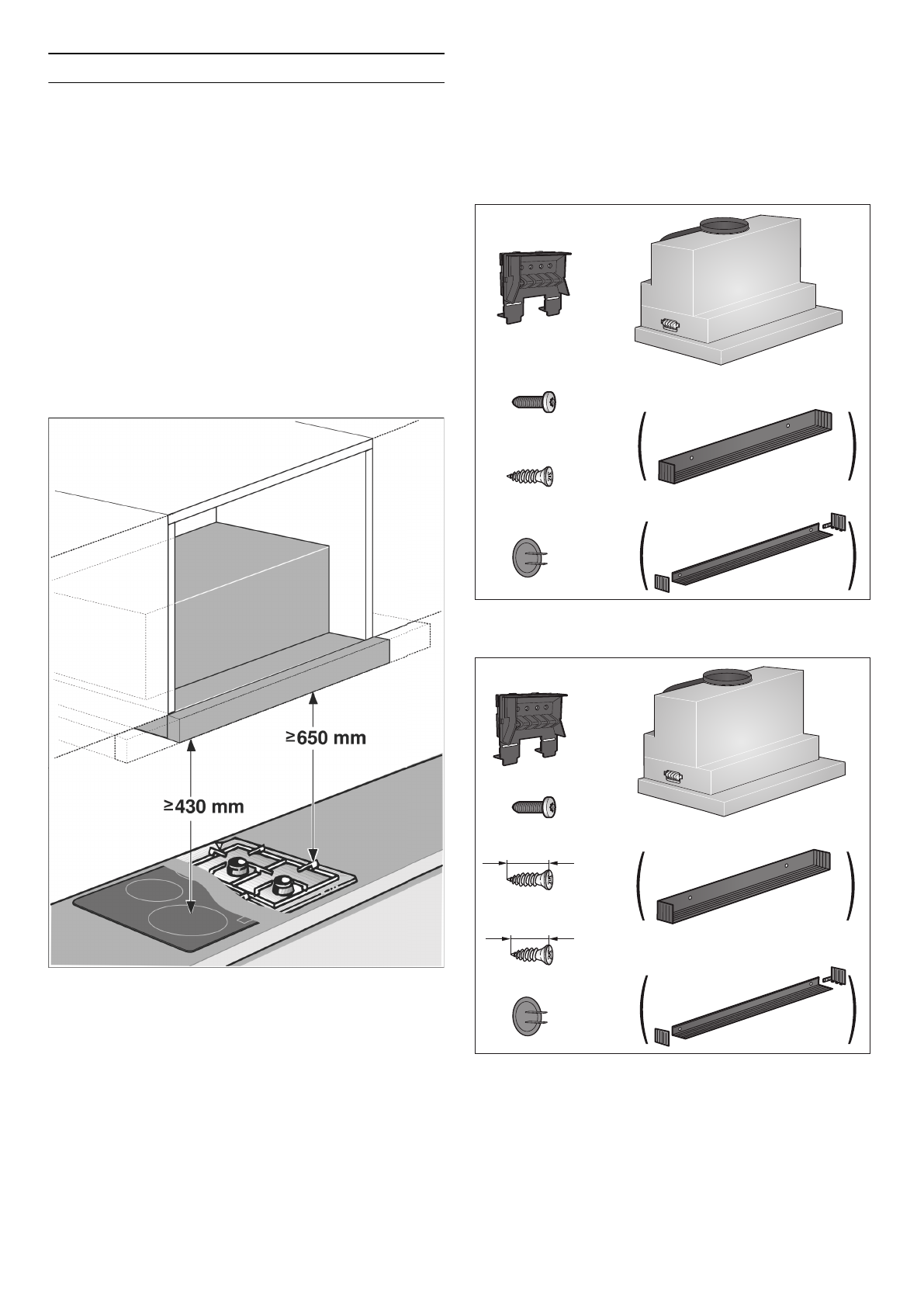 ≥650 mm

≥430 mm