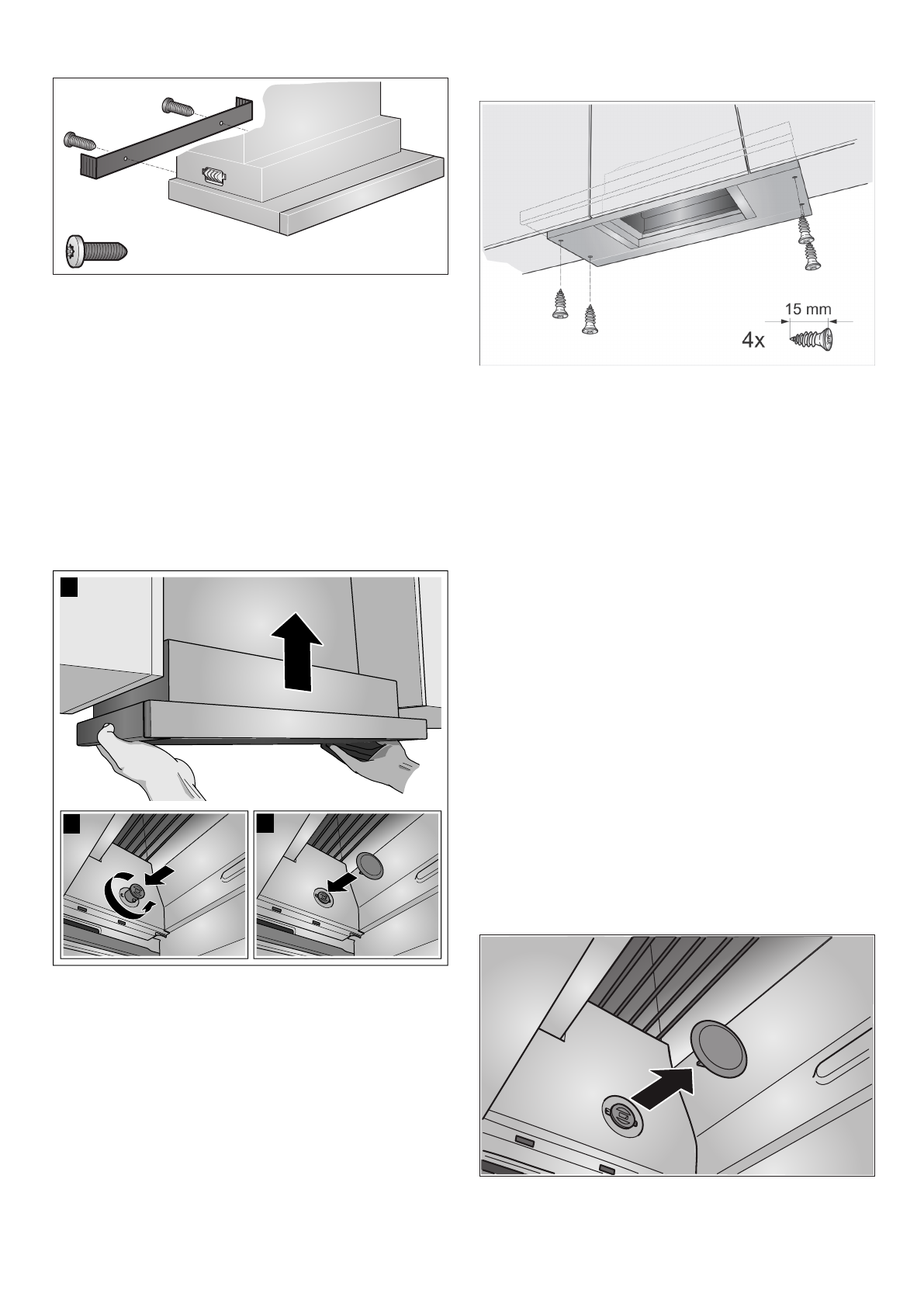 15 mm

4x