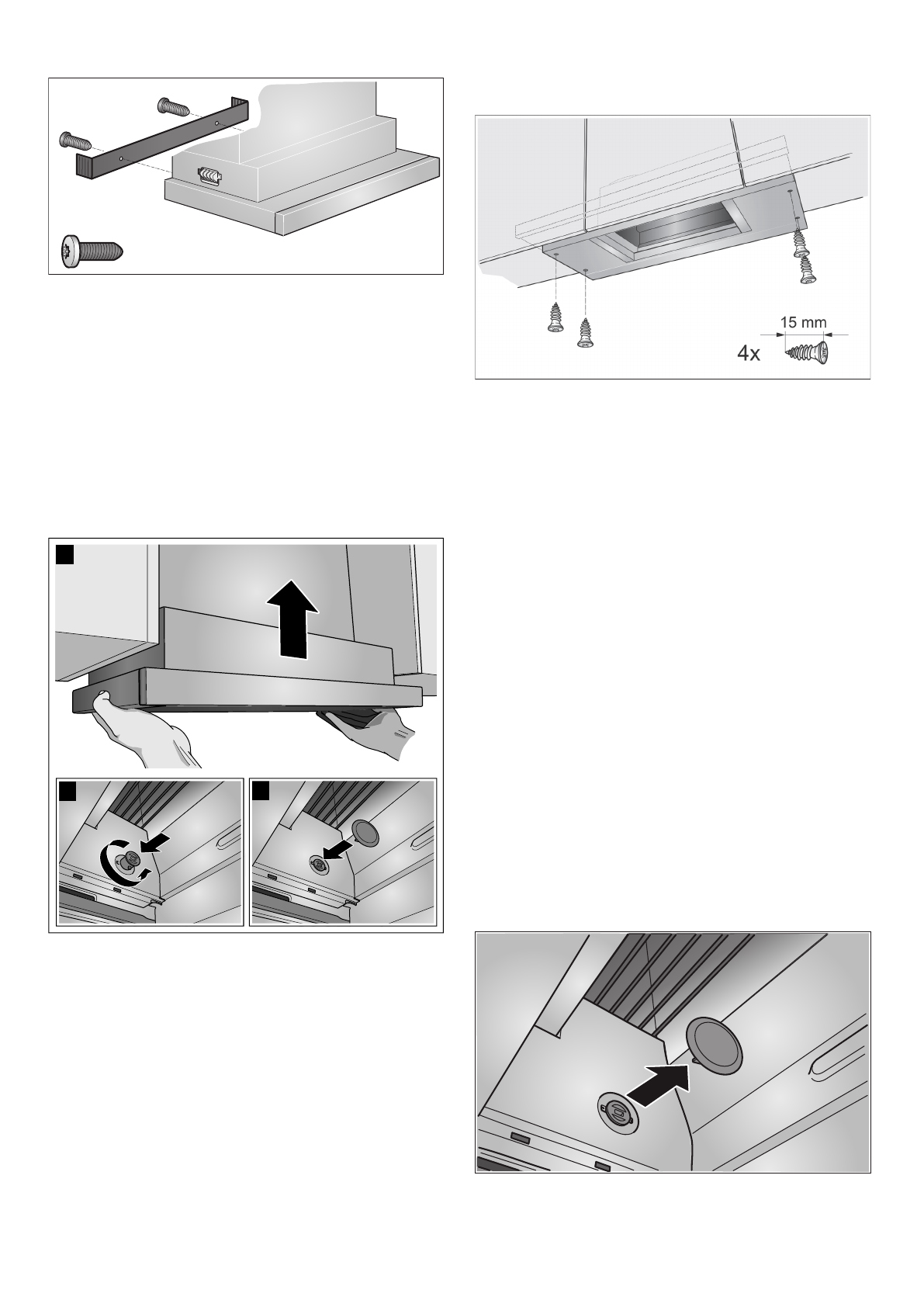 15 mm
4x