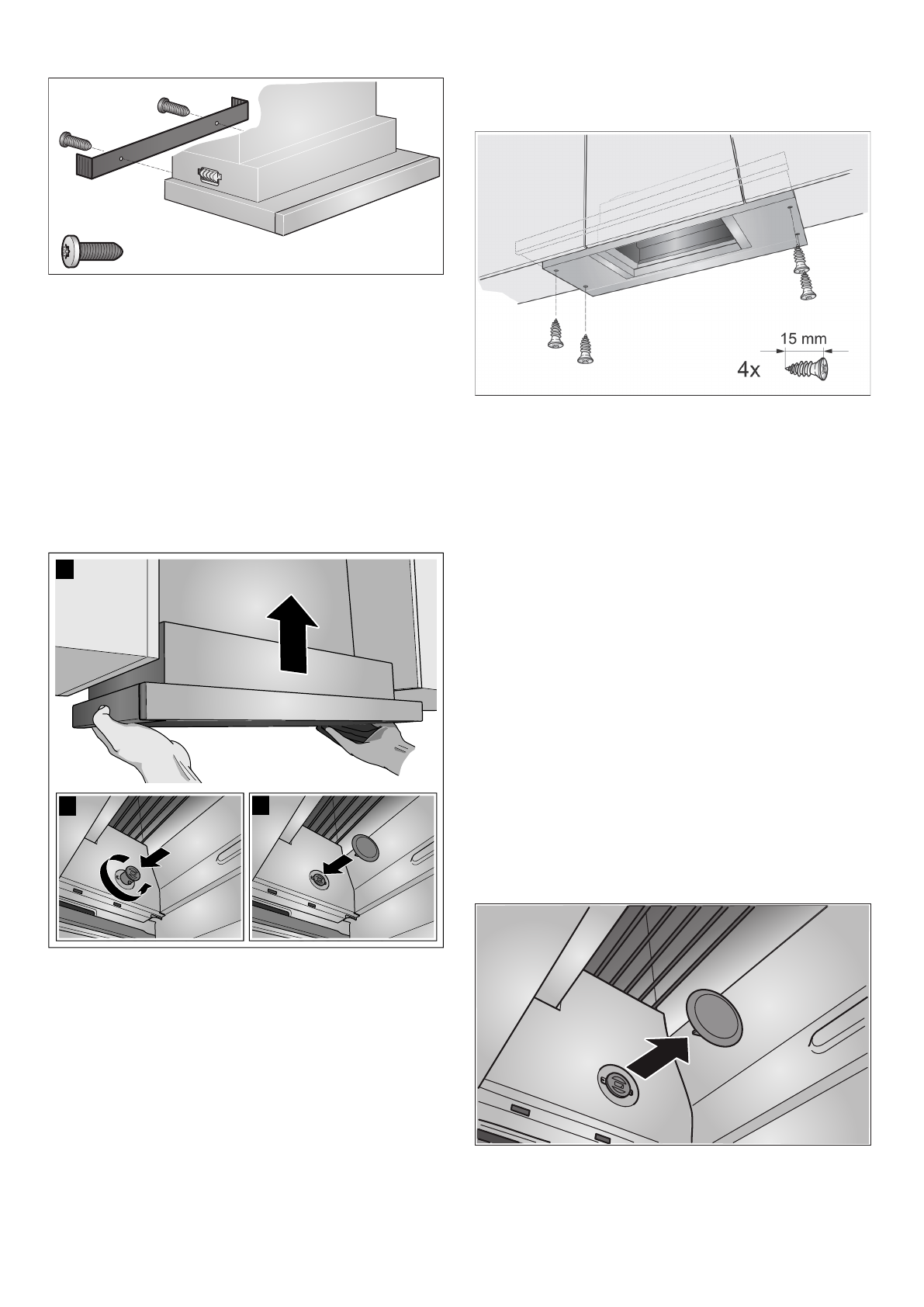 15 mm

4x