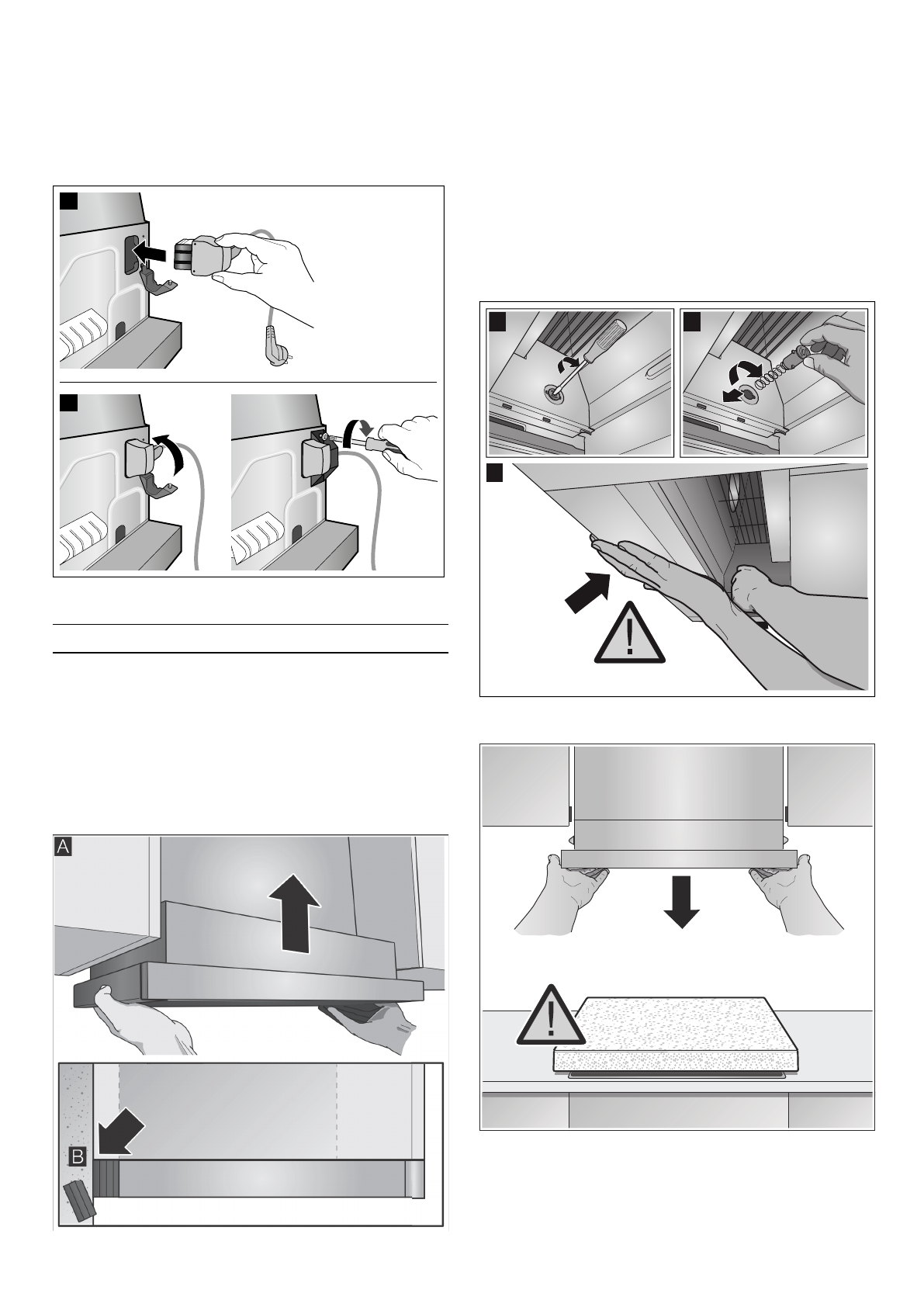 A

B