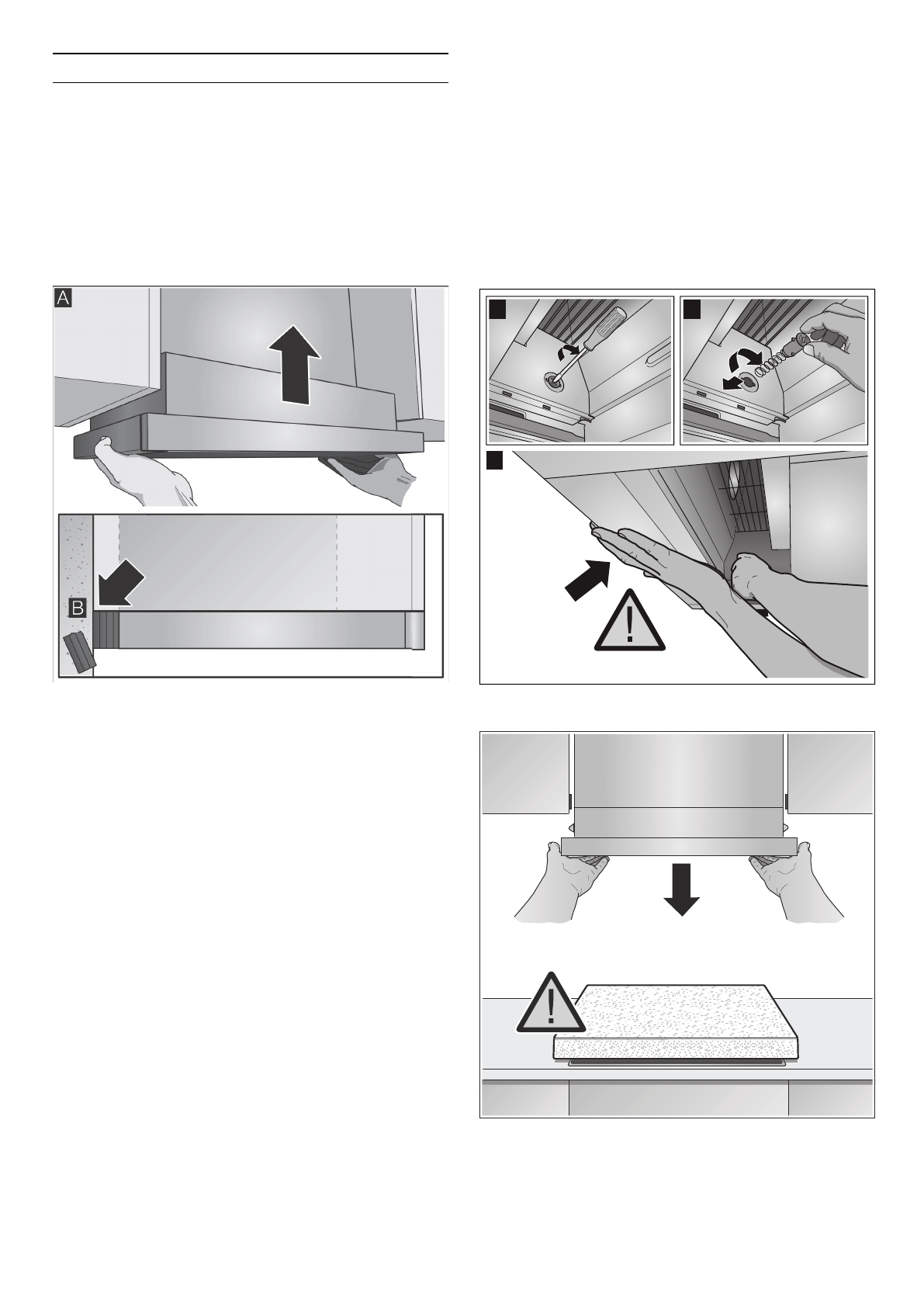 A

B