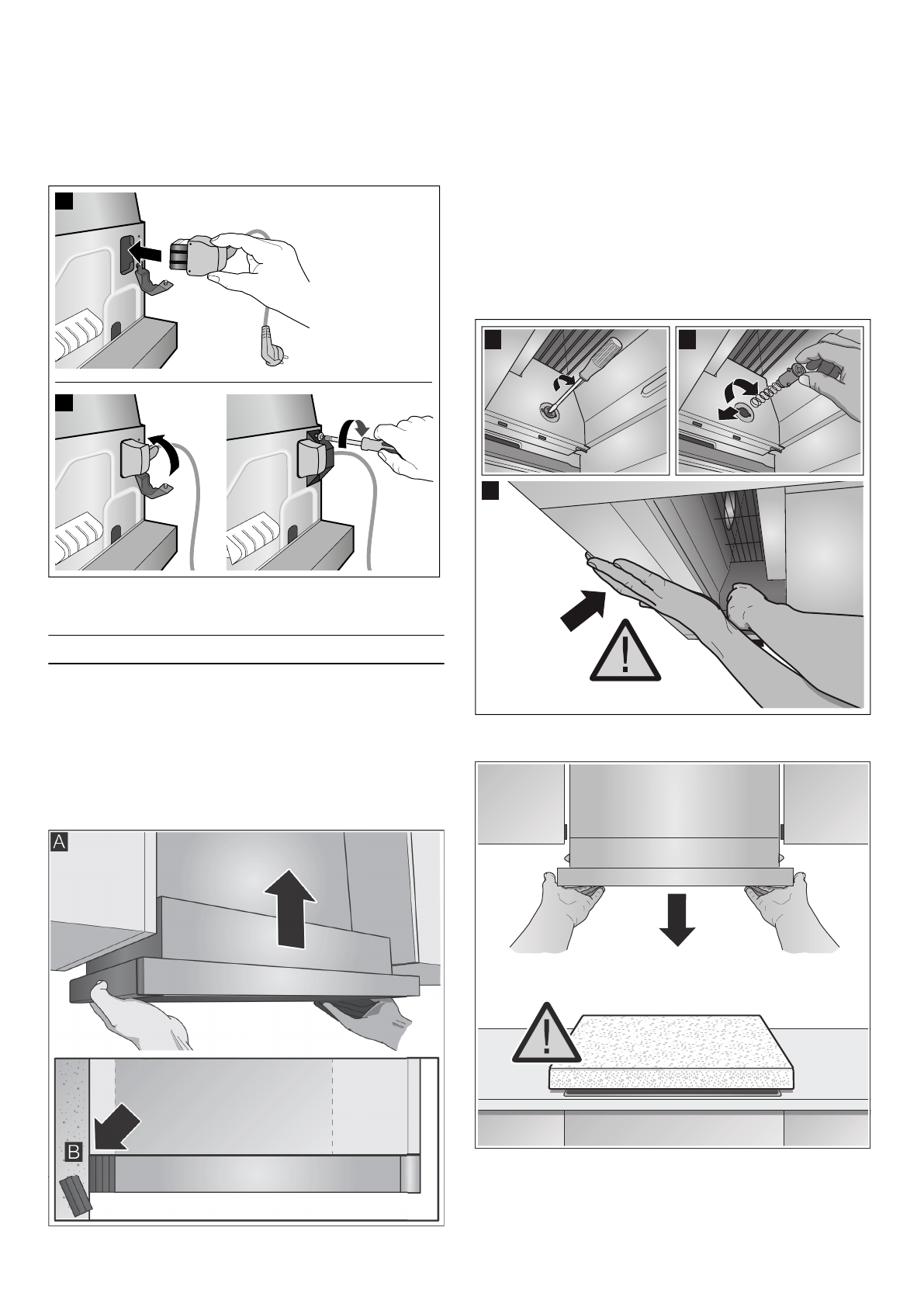 A

B