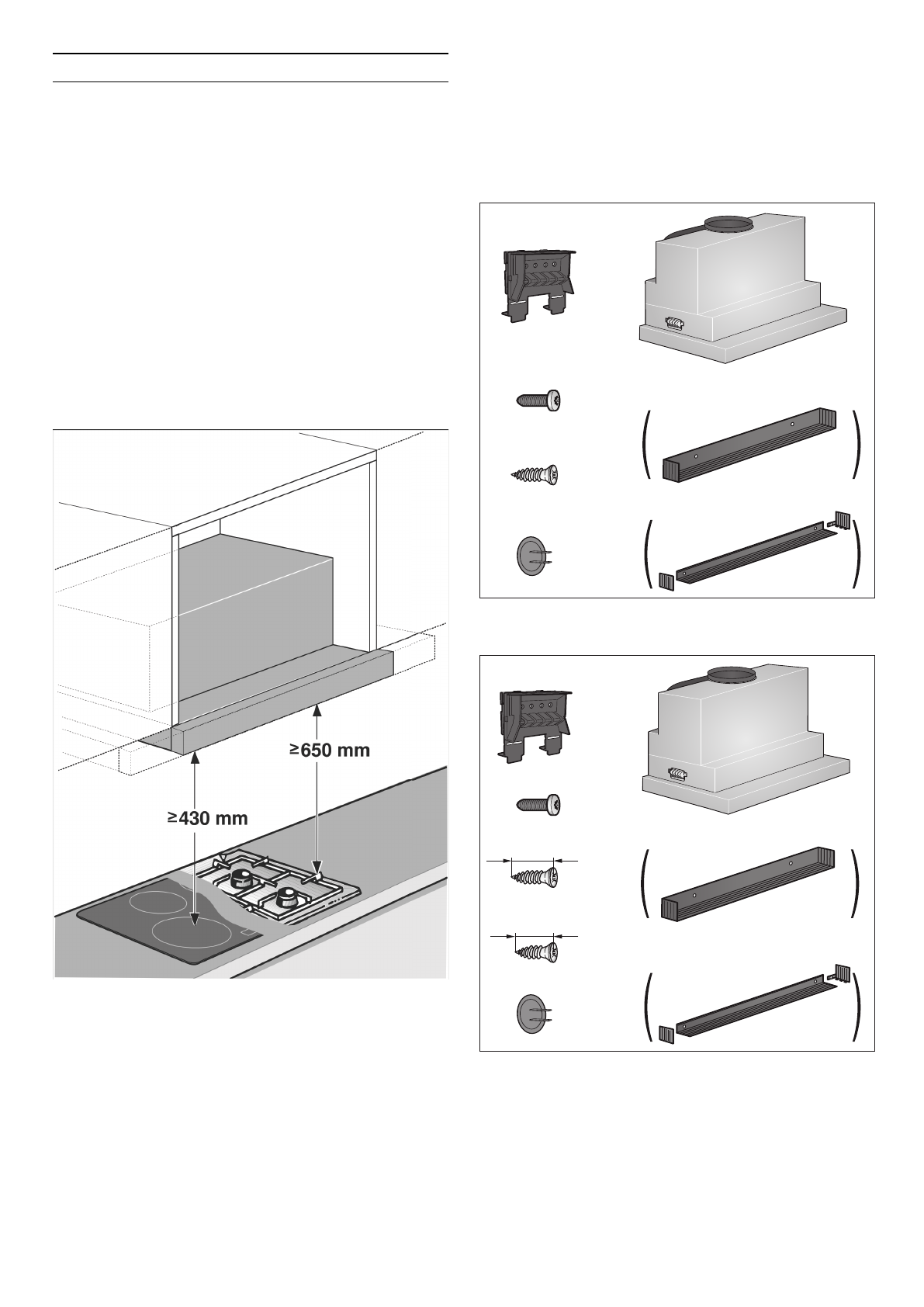 ≥650 mm

≥430 mm