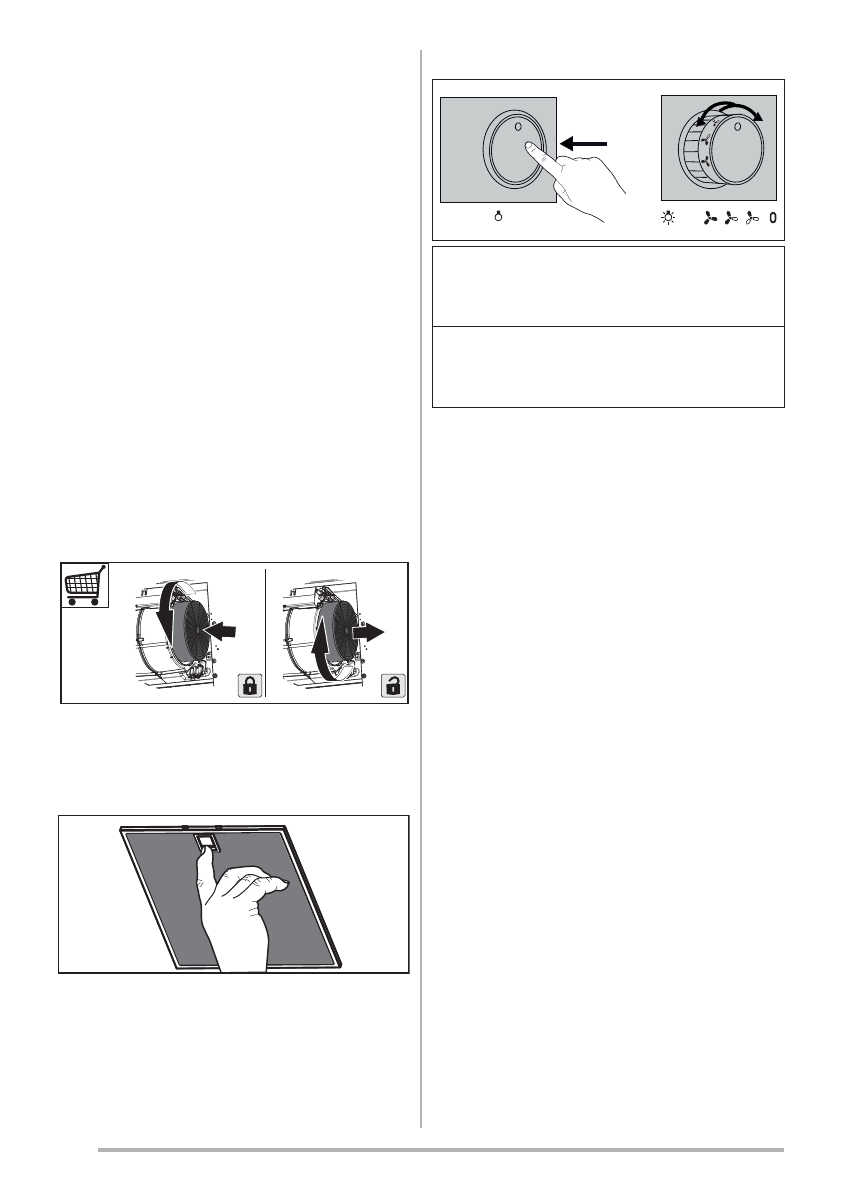 0