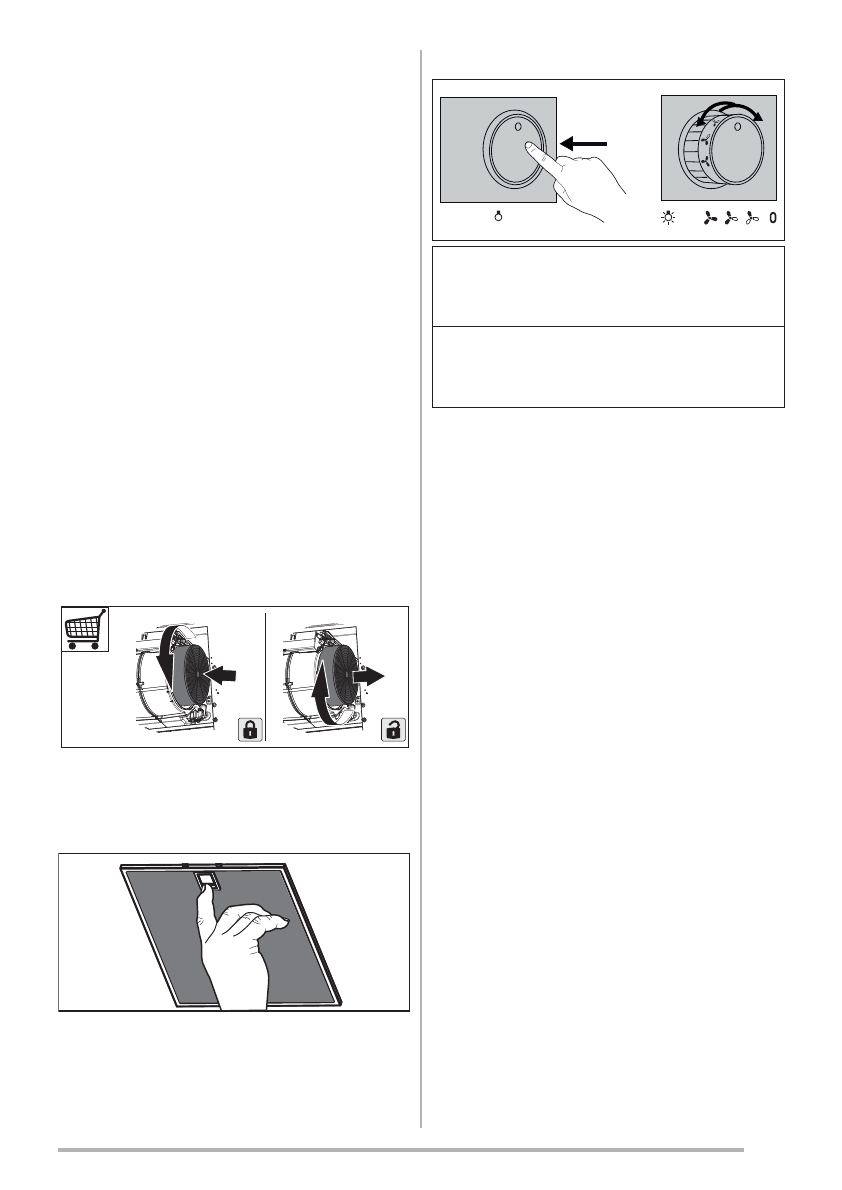 0