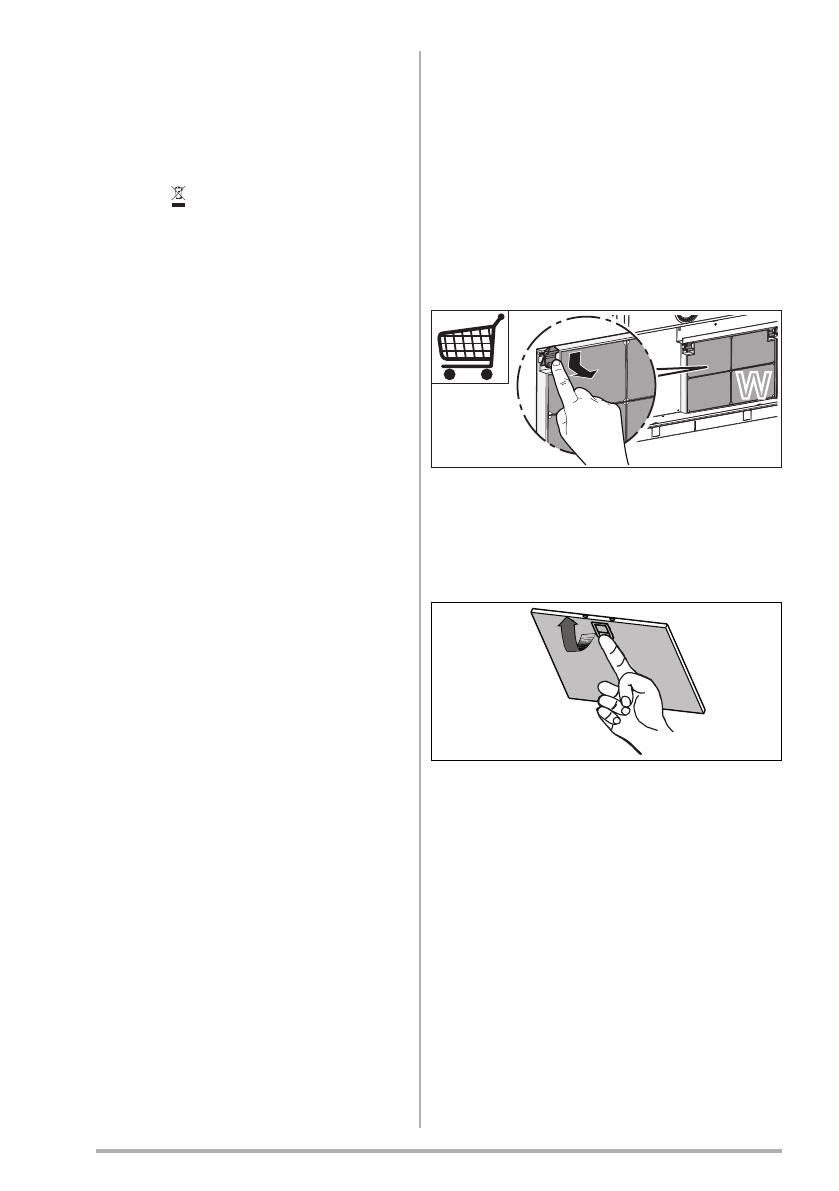 W