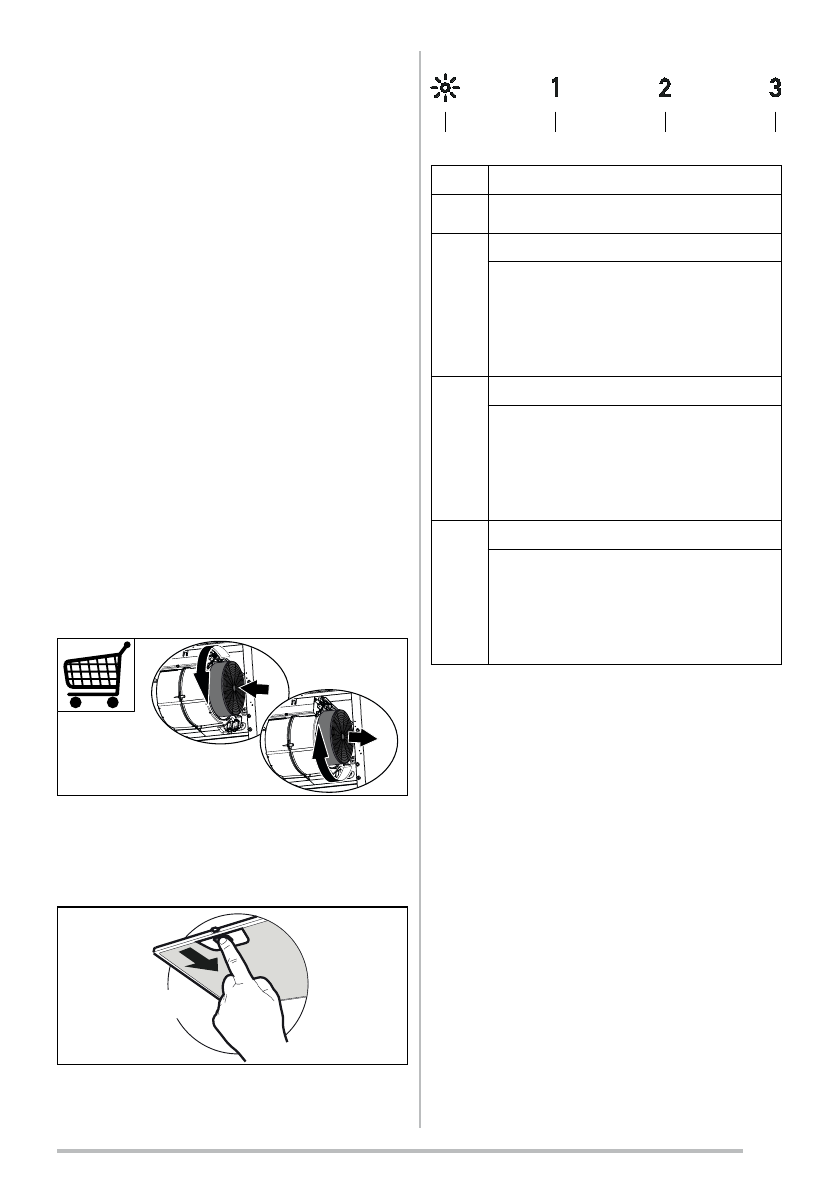 1 2 3