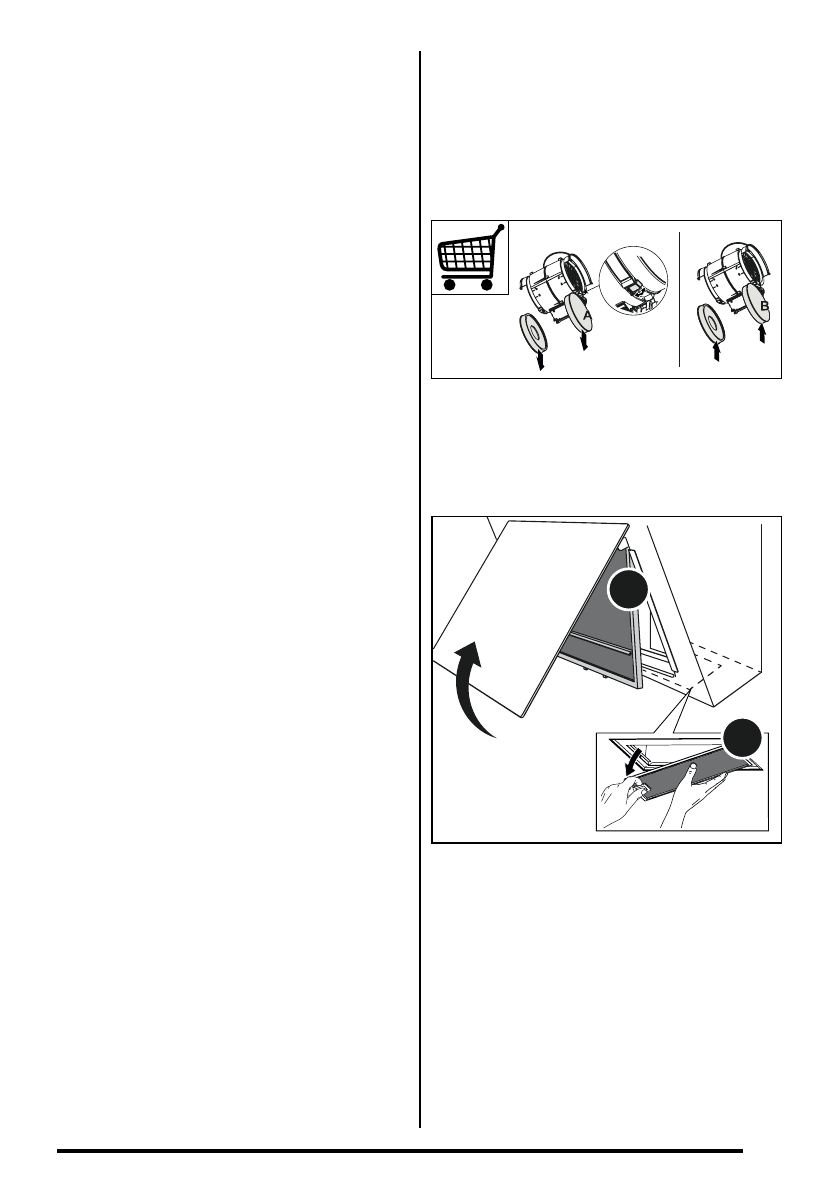 A

B