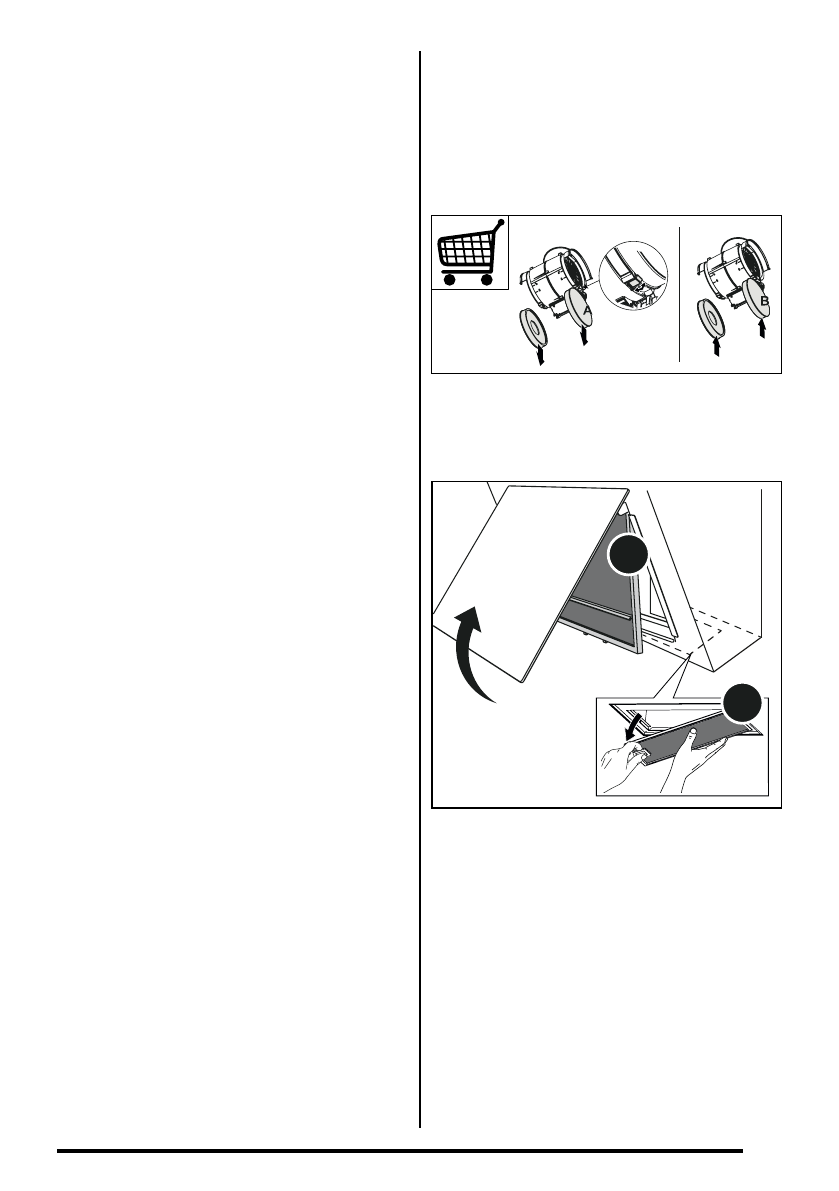 A

B