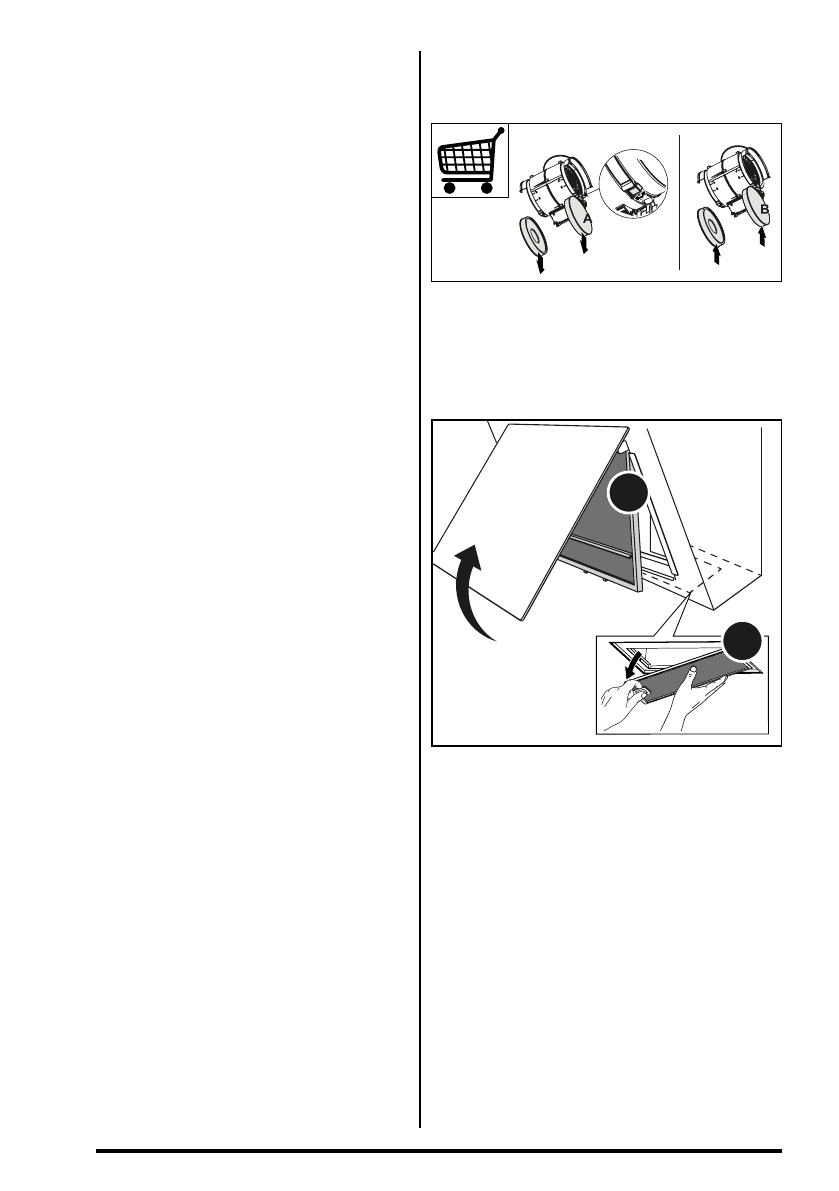 A

B