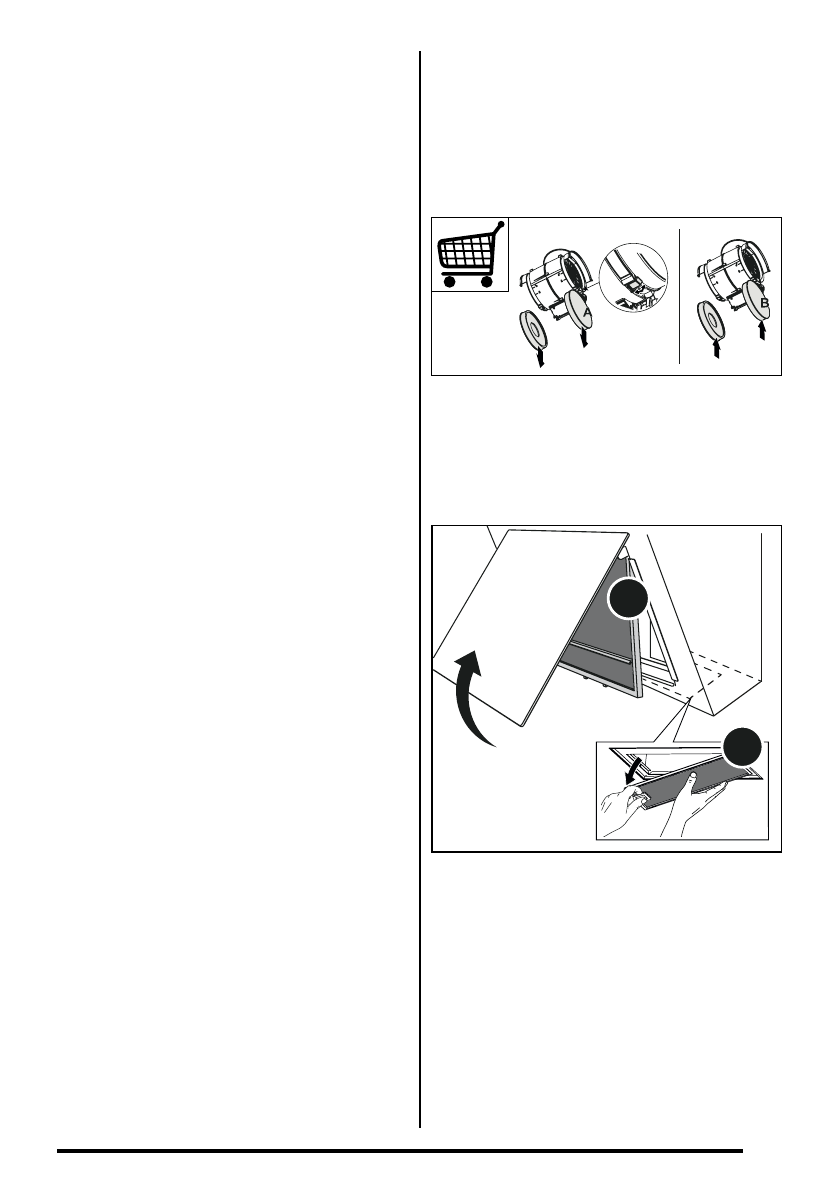 A

B