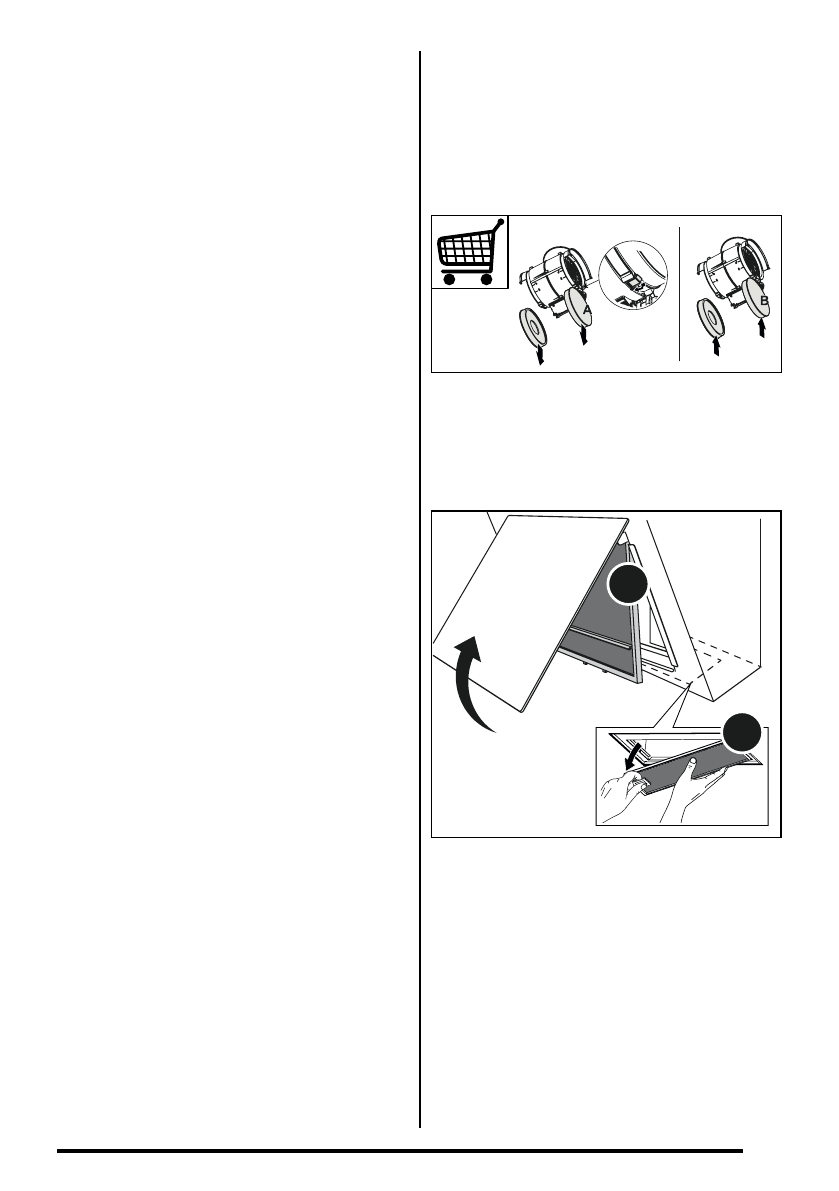 A

B