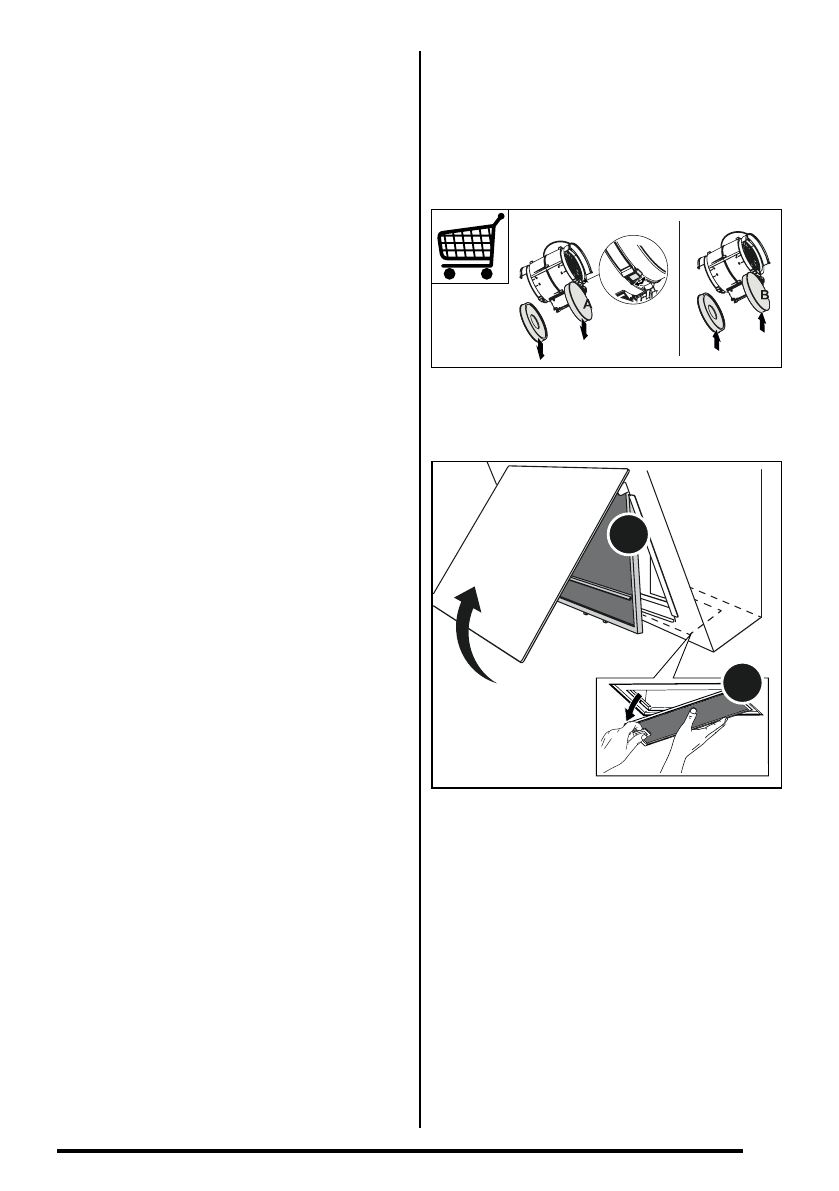 A

B