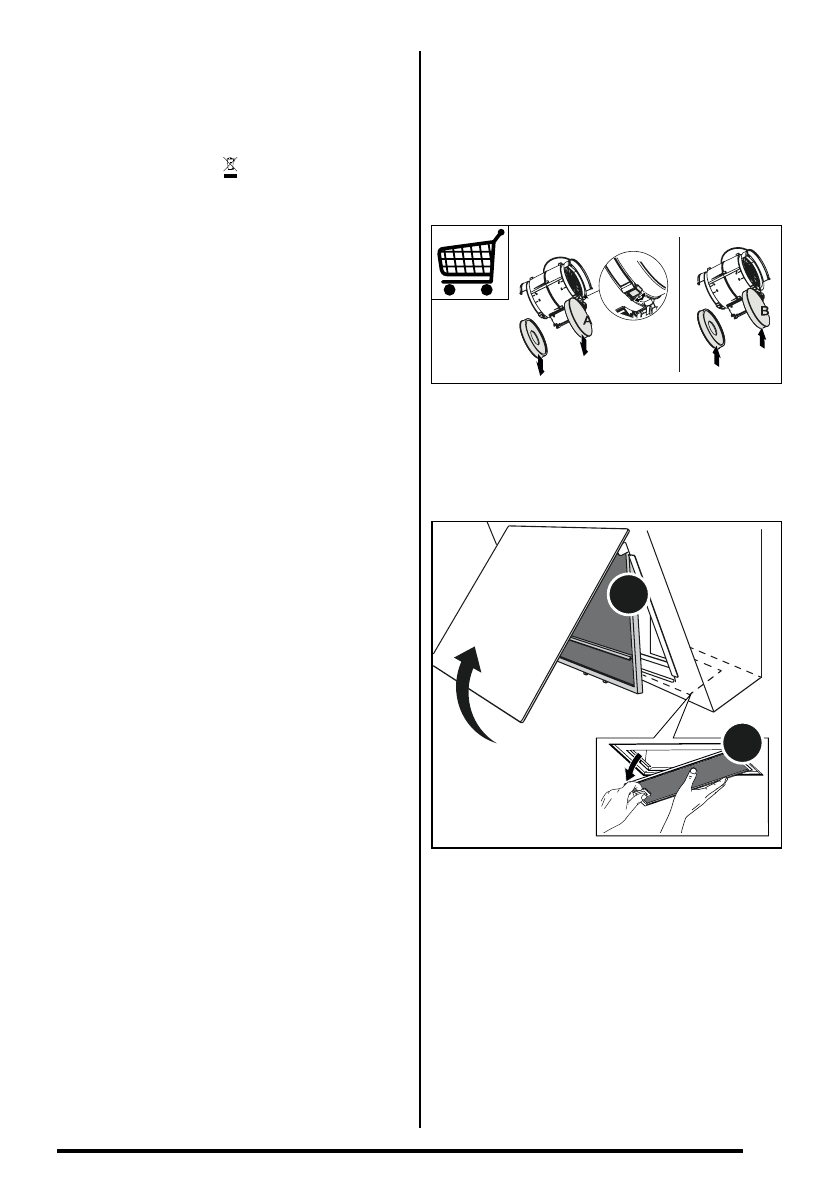 A

B