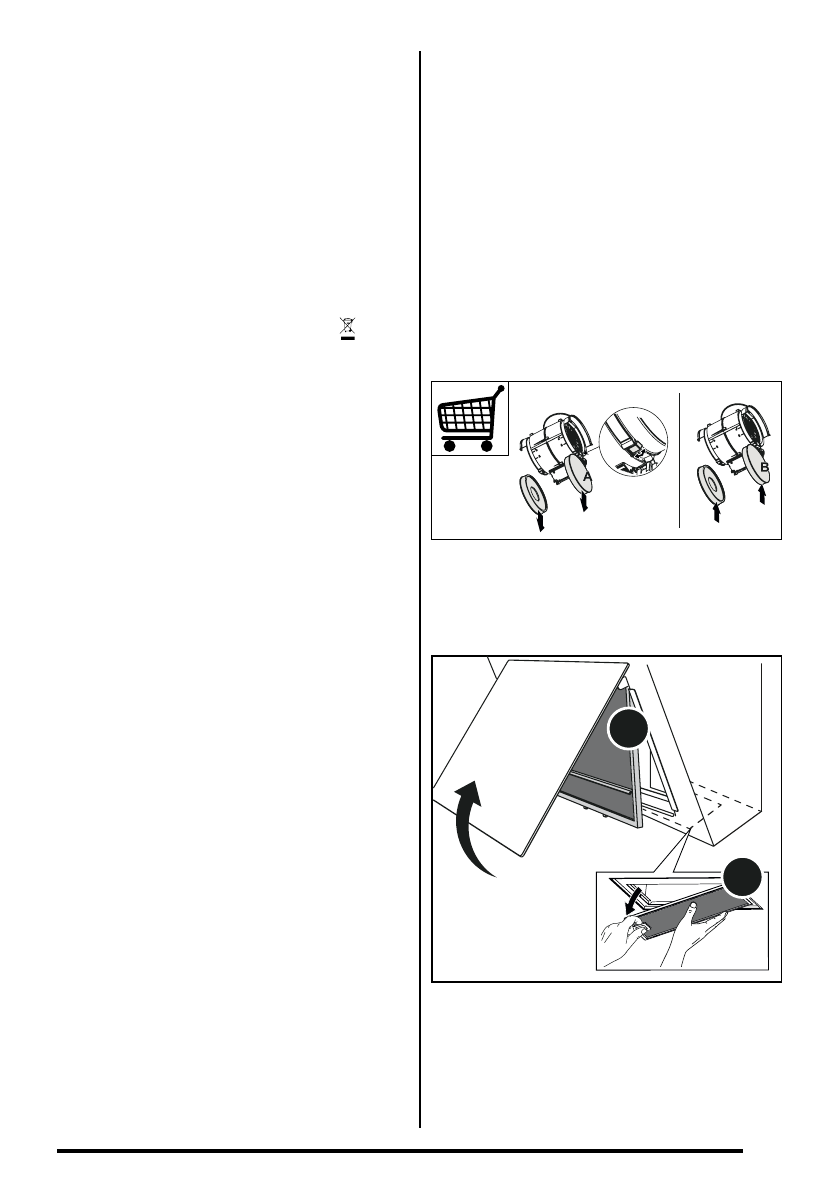 A

B