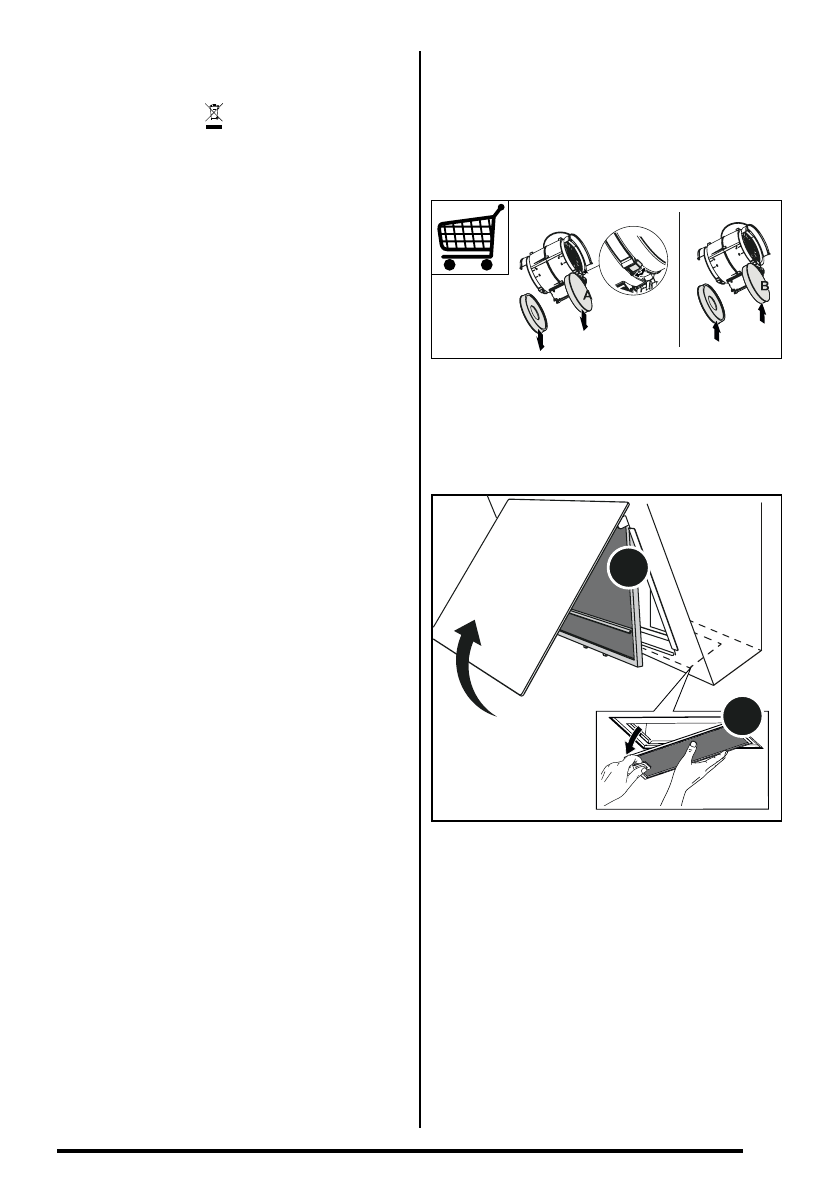 A

B