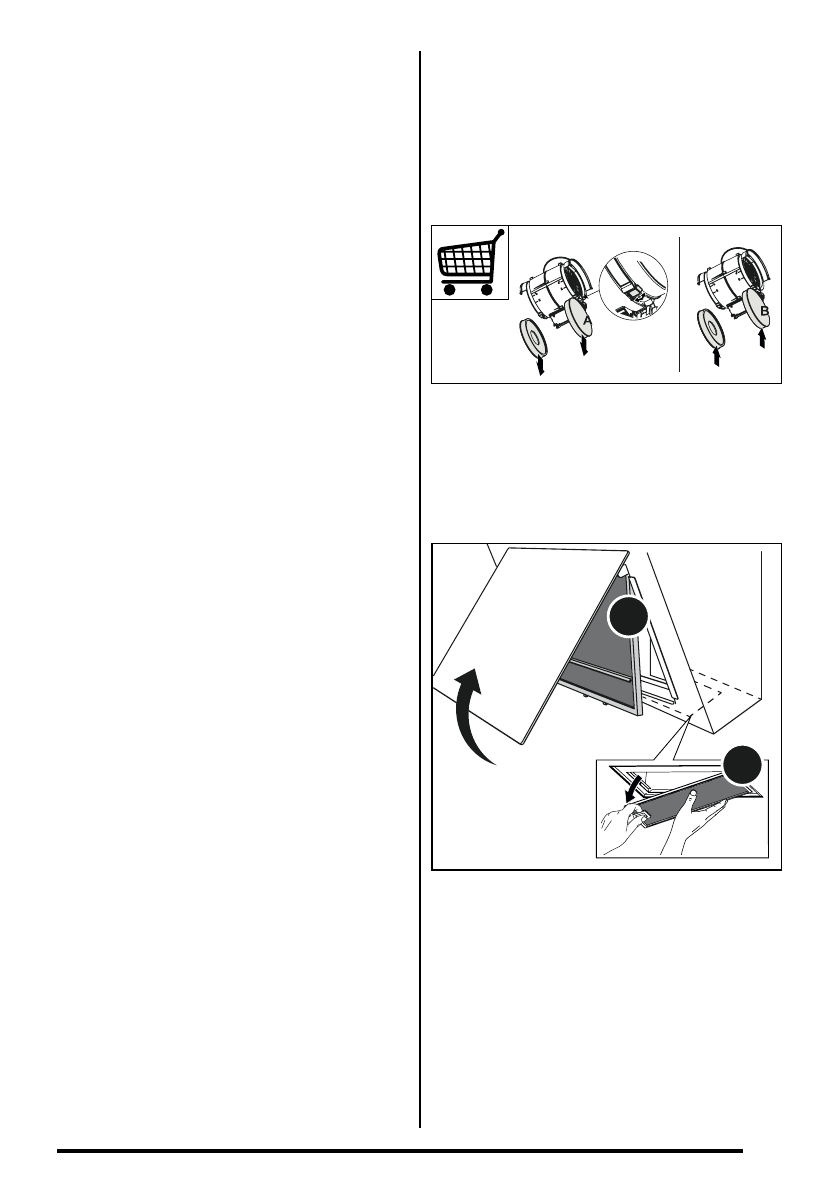 A

B