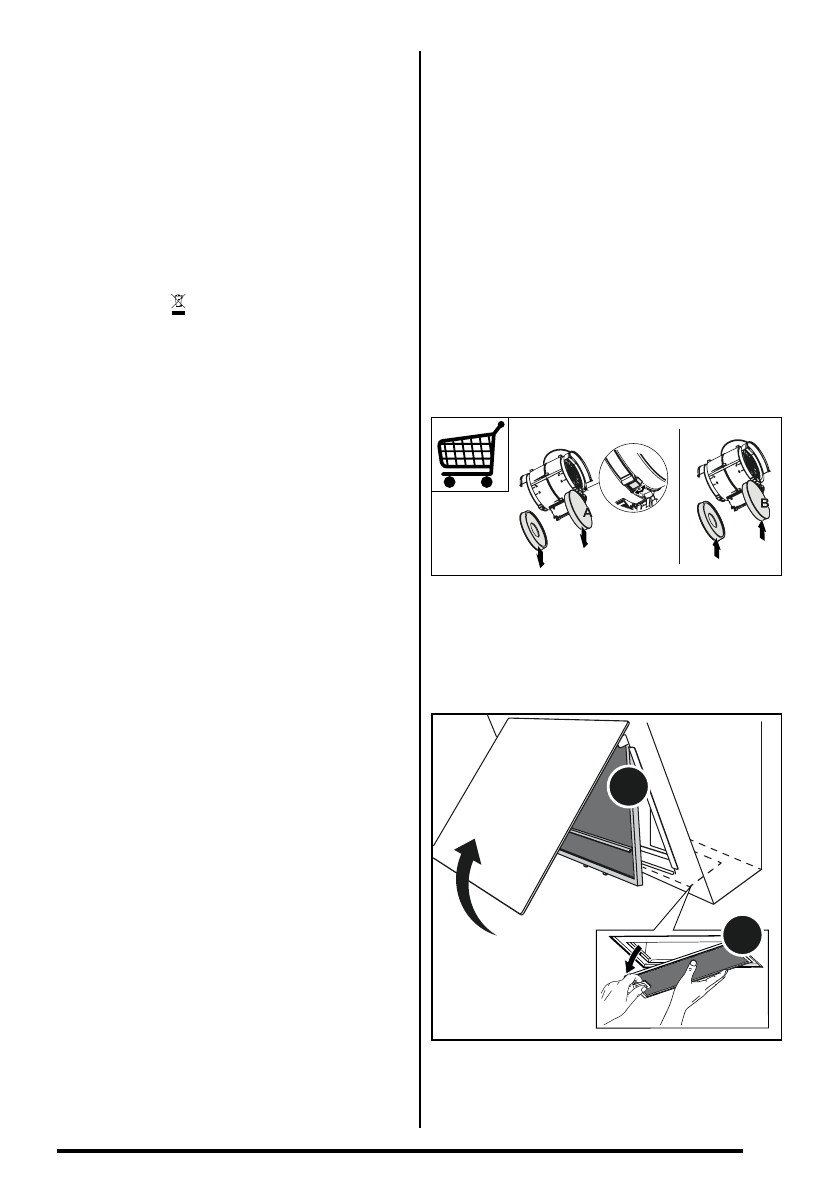 A

B