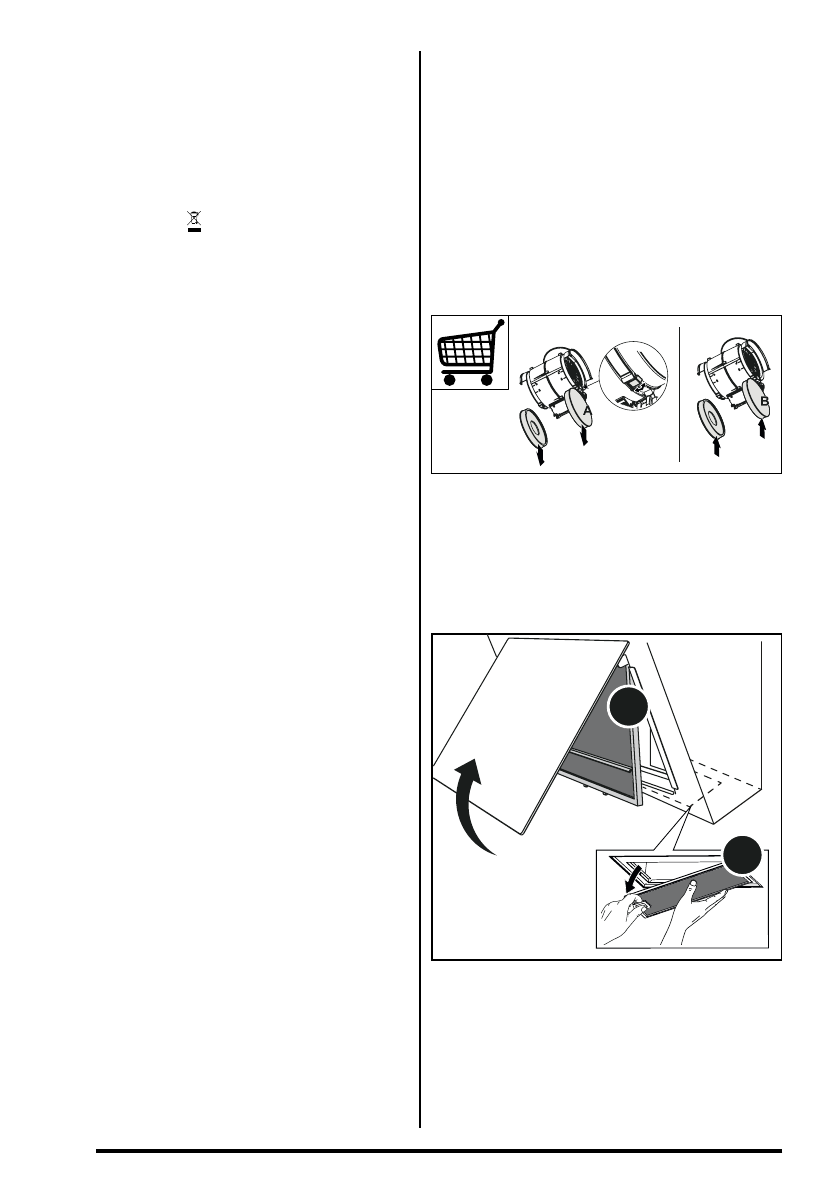 A

B