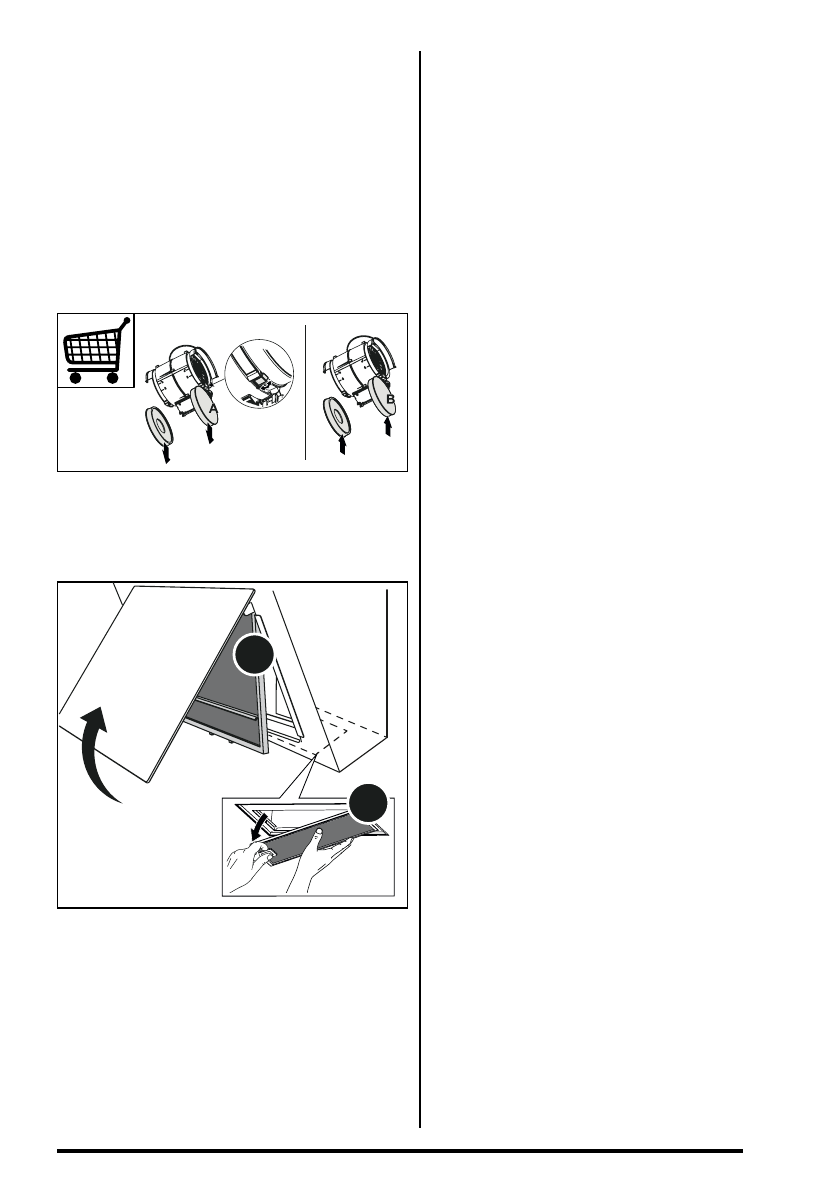 A

B