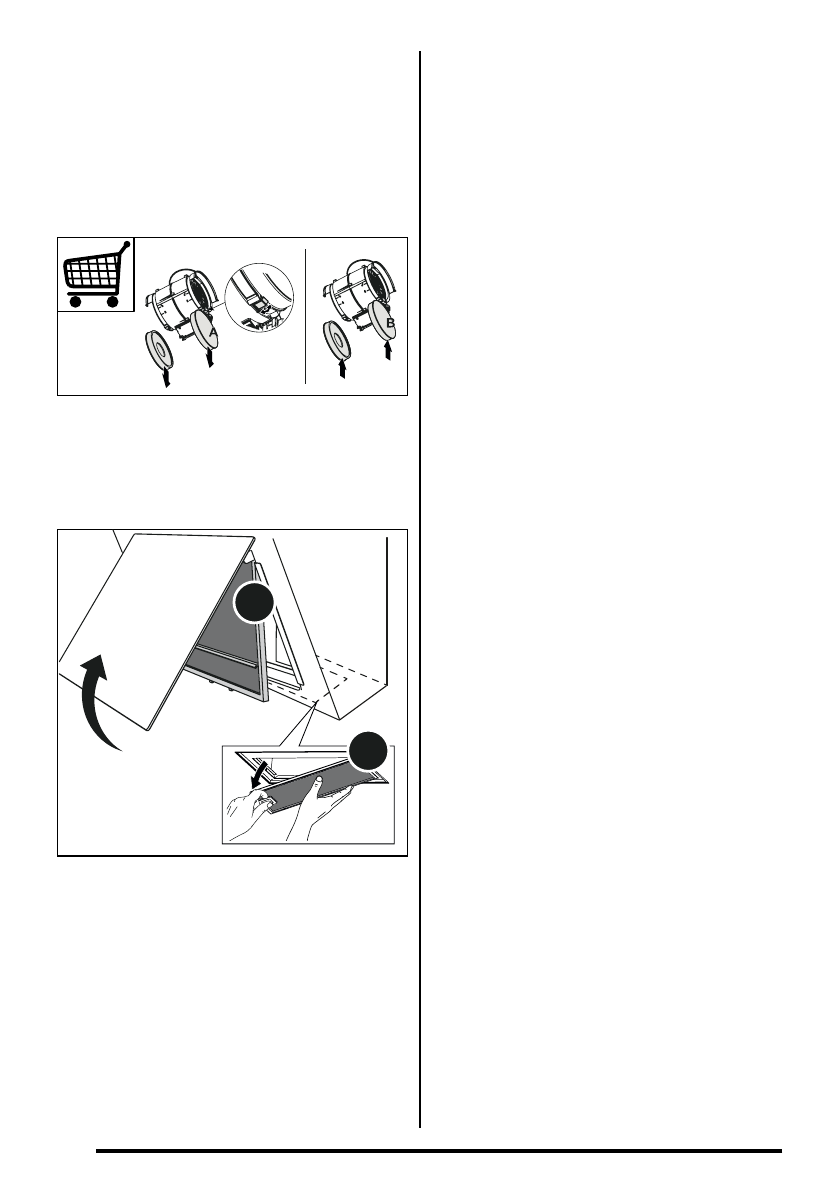 A

B