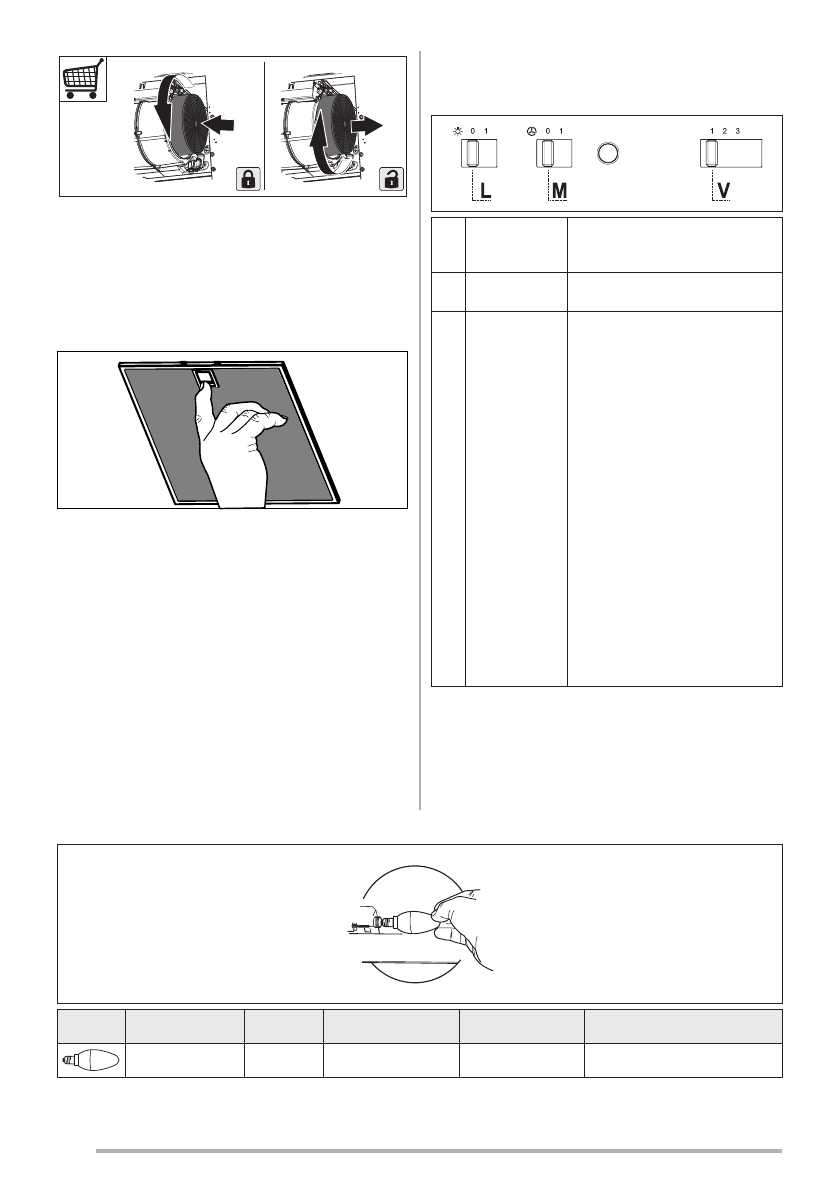 0 1

0 1

1 2 3

L

M

V