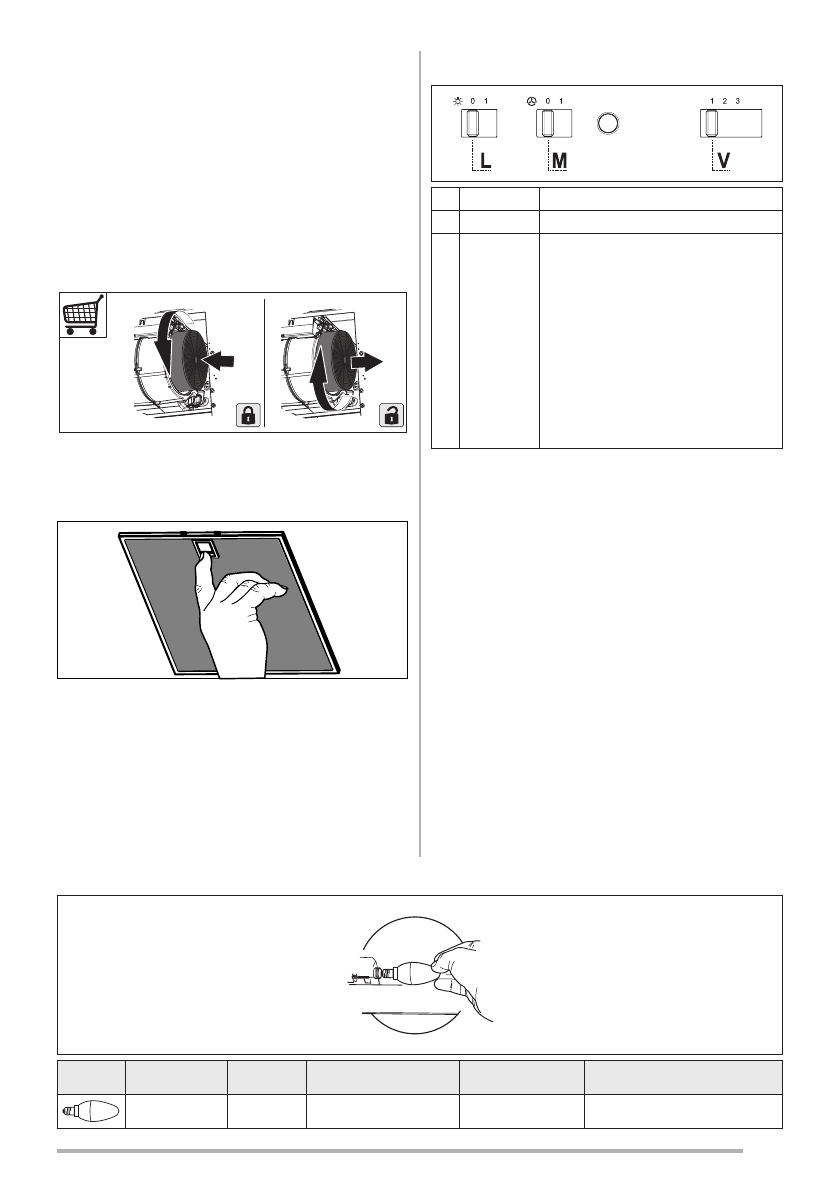 0 1

0 1

1 2 3

L

M

V