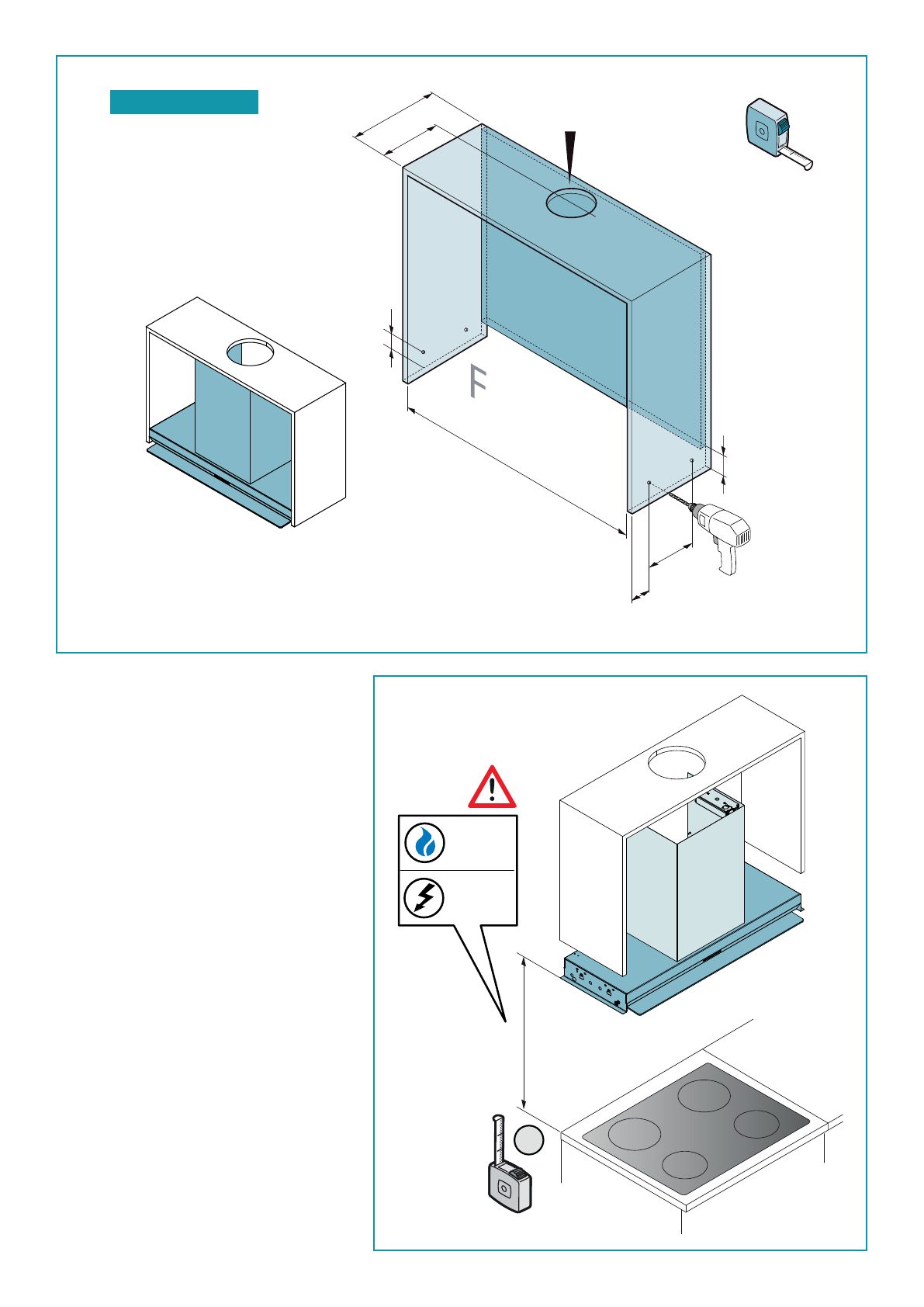 F