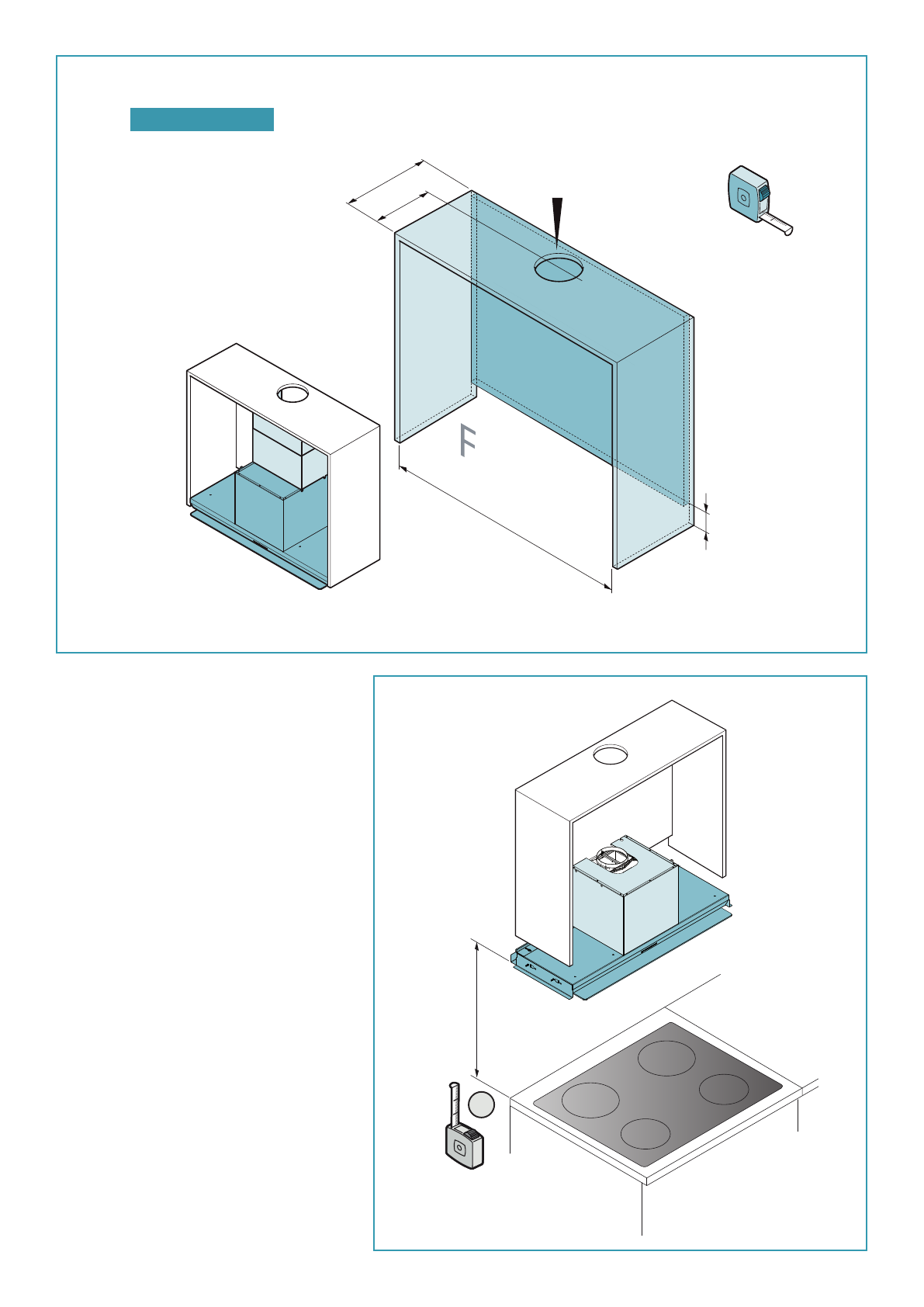 F