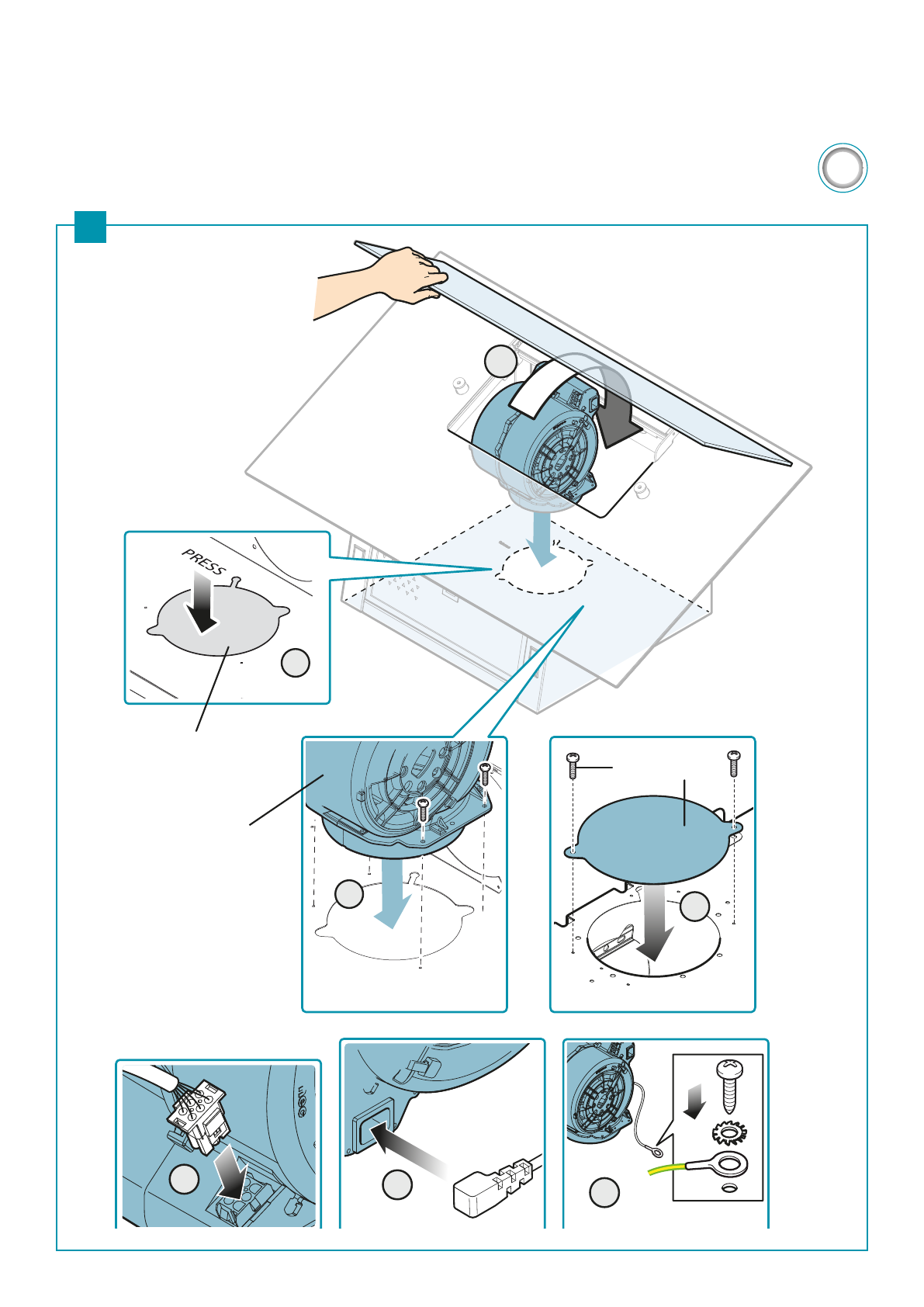 PRESS