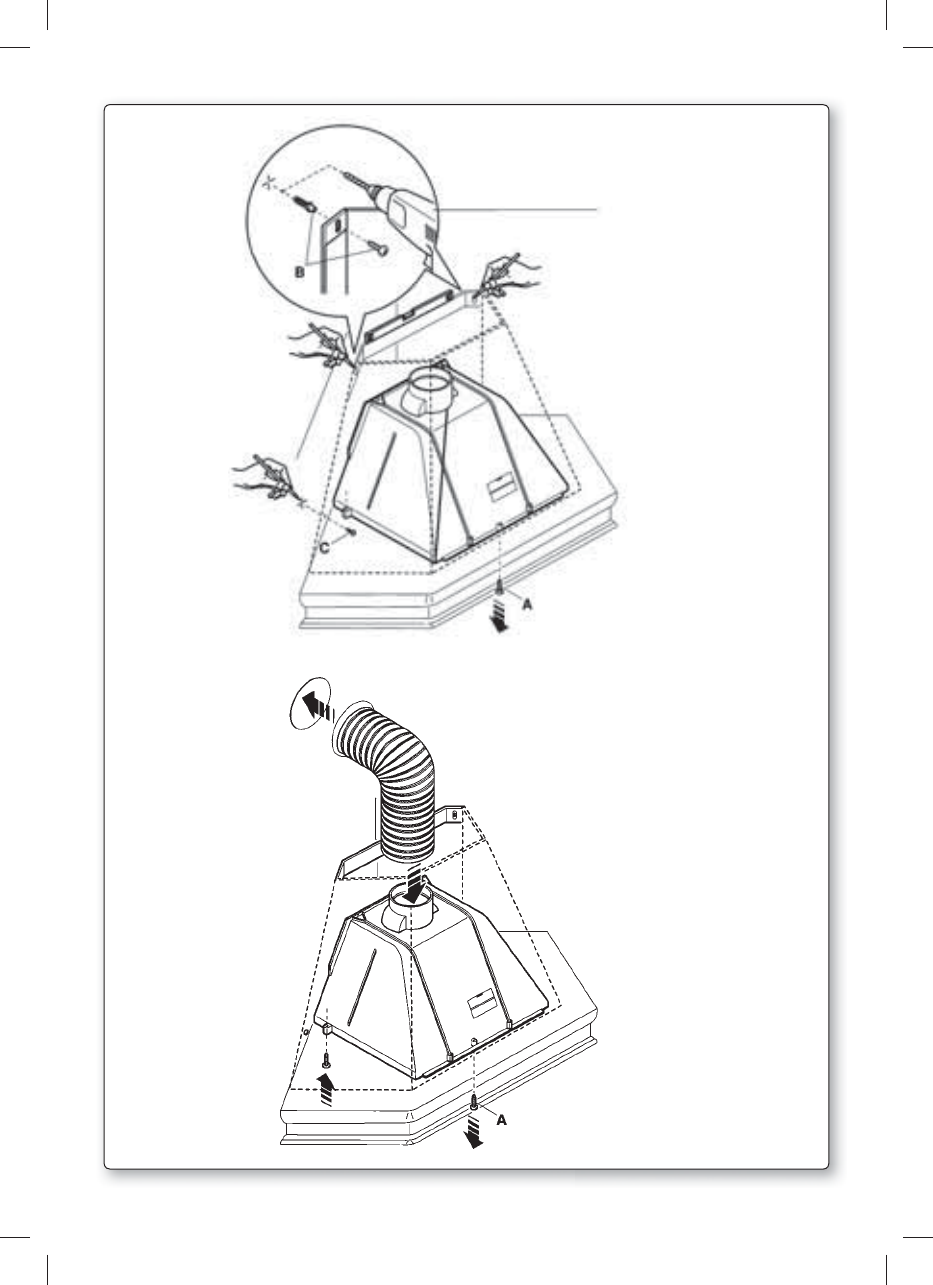 B

C

A

A