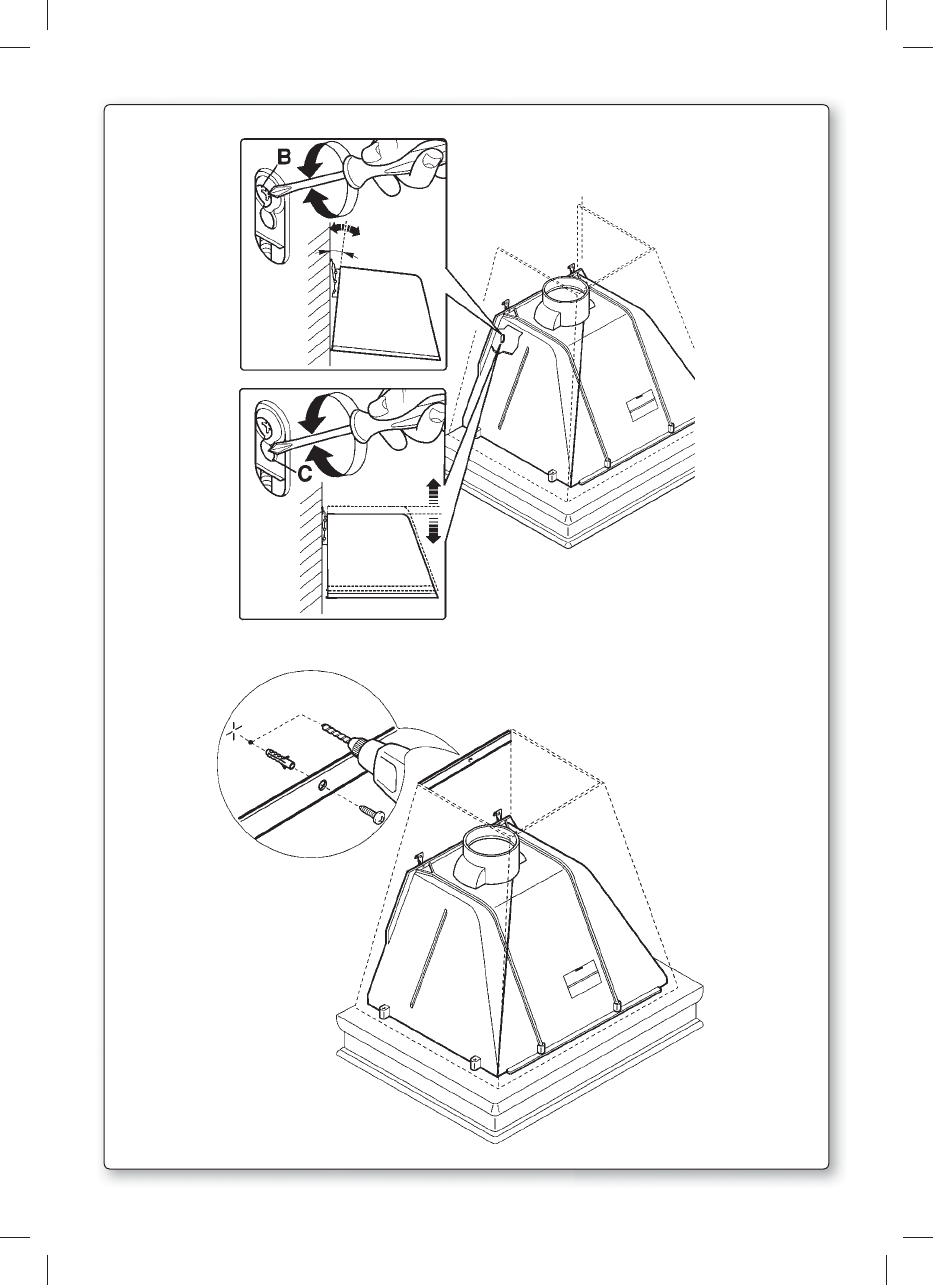 B

C