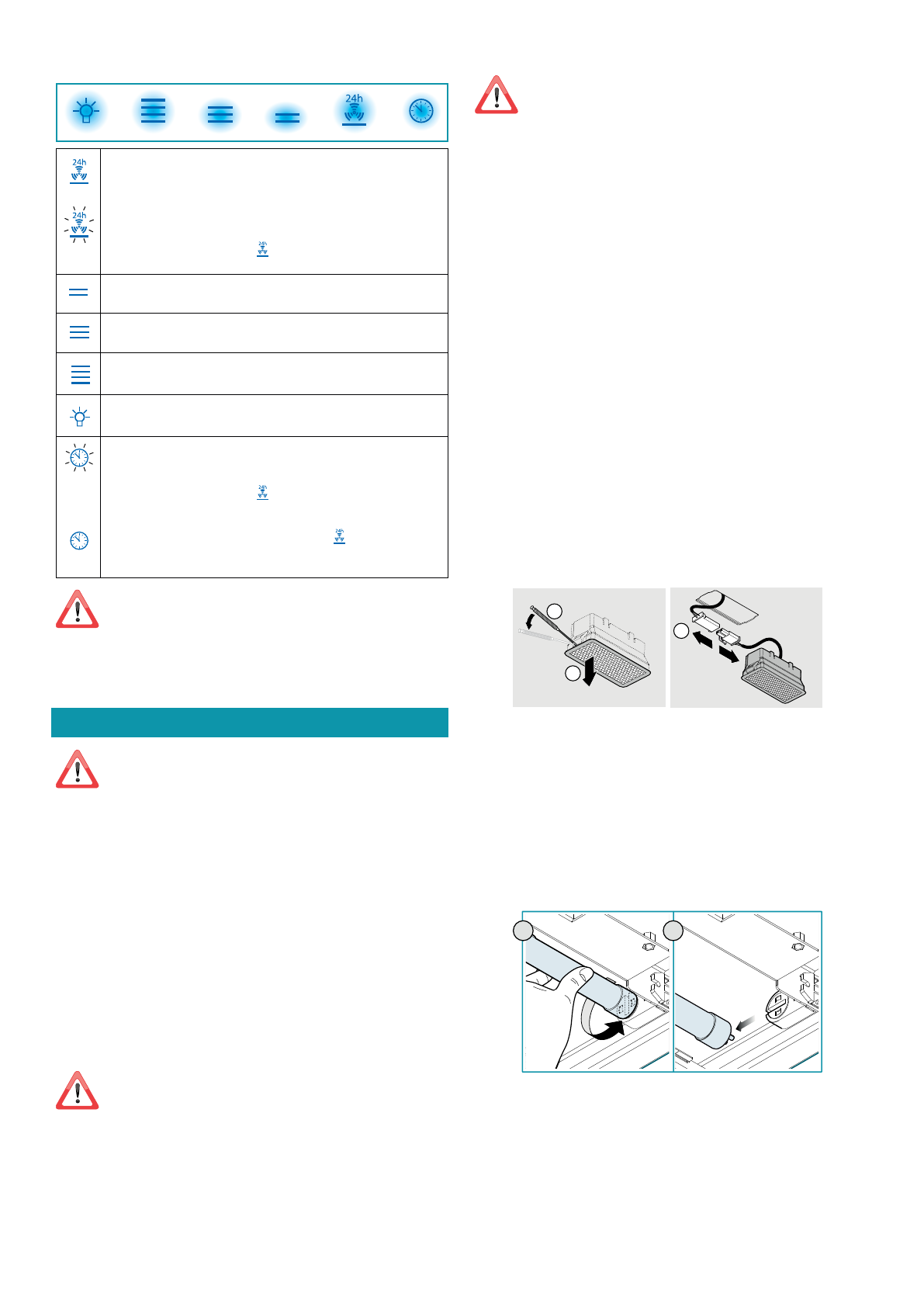 24h

24h

24h

24h

24h

24h