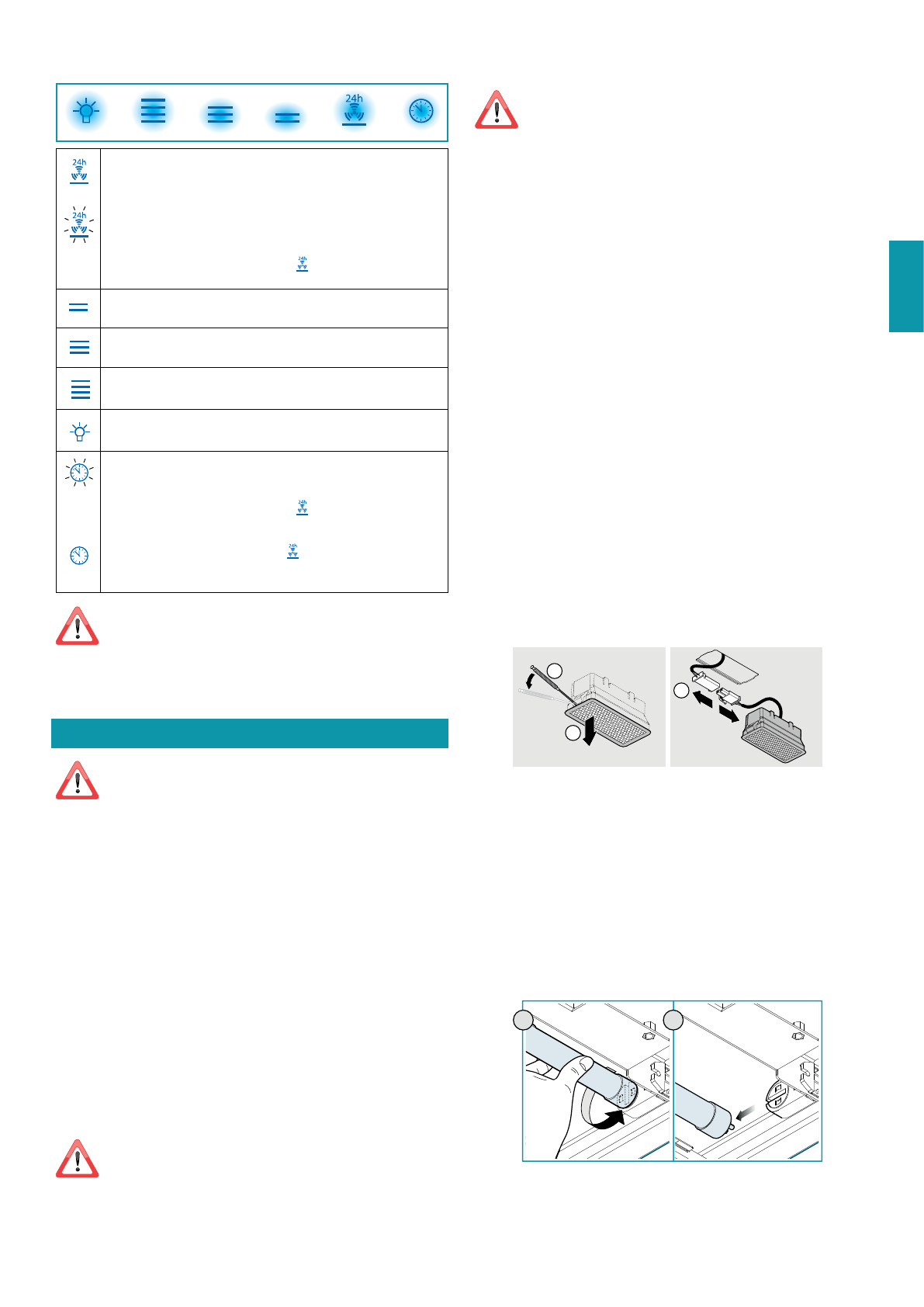 24h

24h

24h

24h

24h

24h