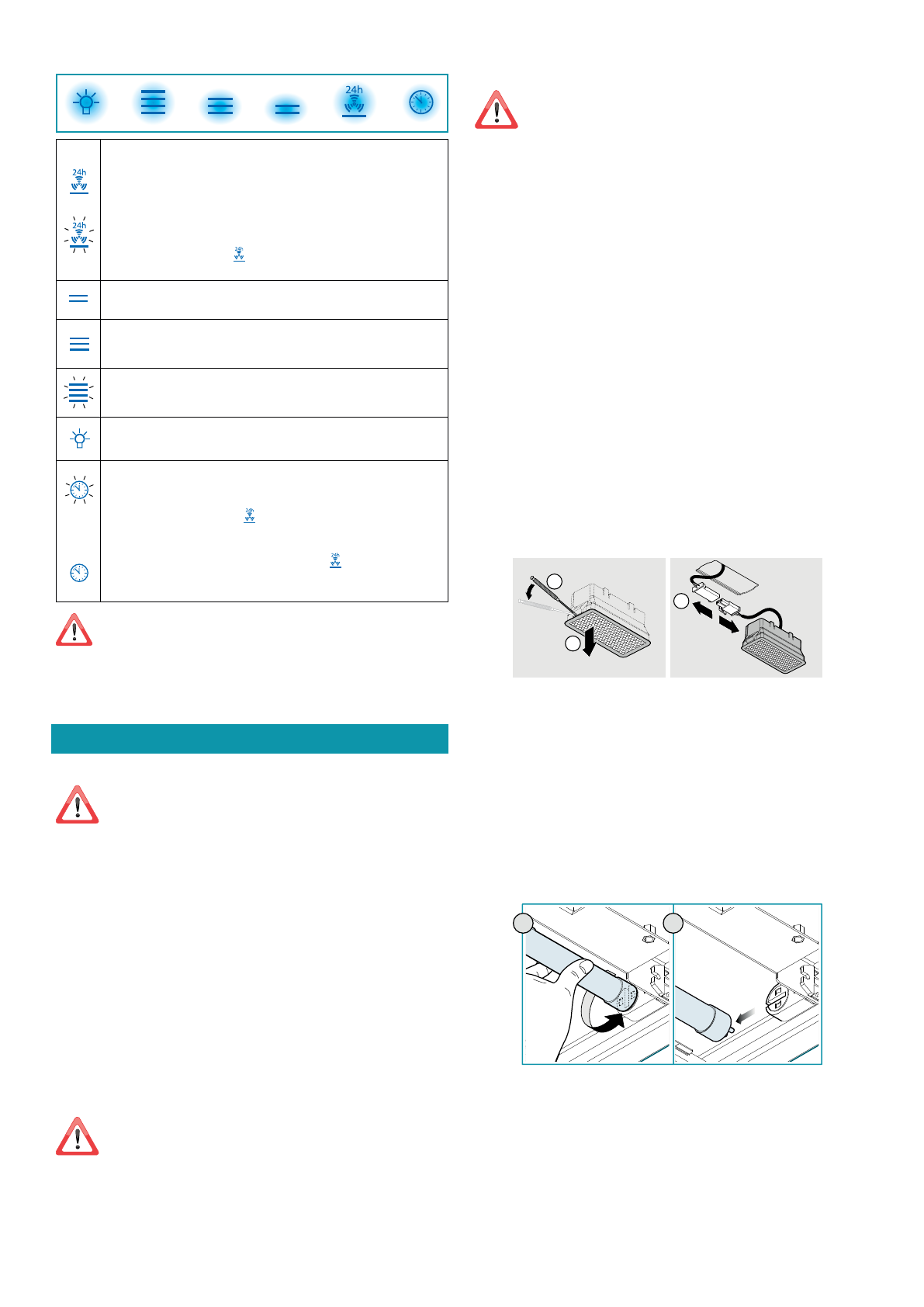 24h

24h

24h

24h

24h

24h