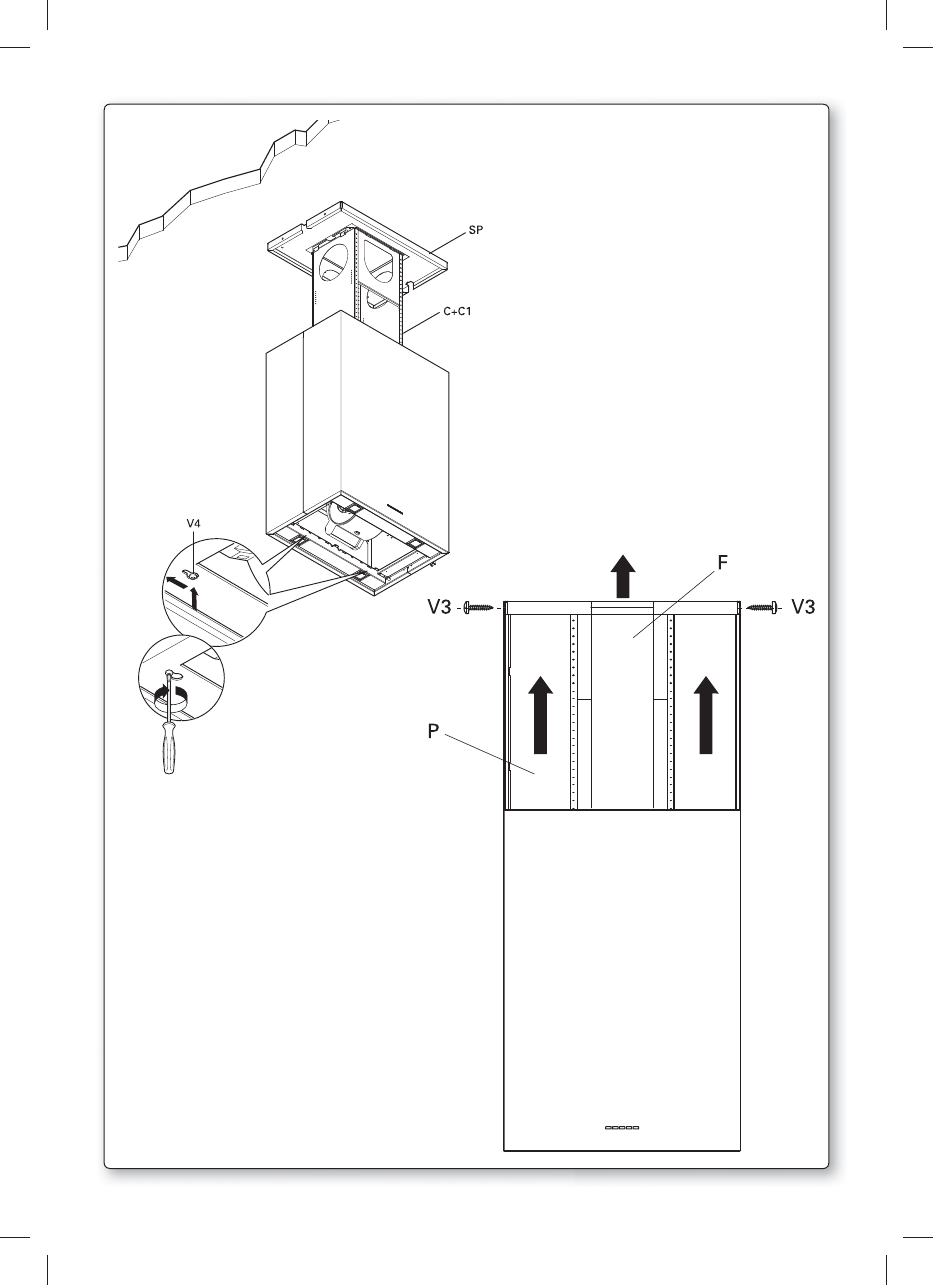 SP

C+C1

V4

F

V3

V3

P