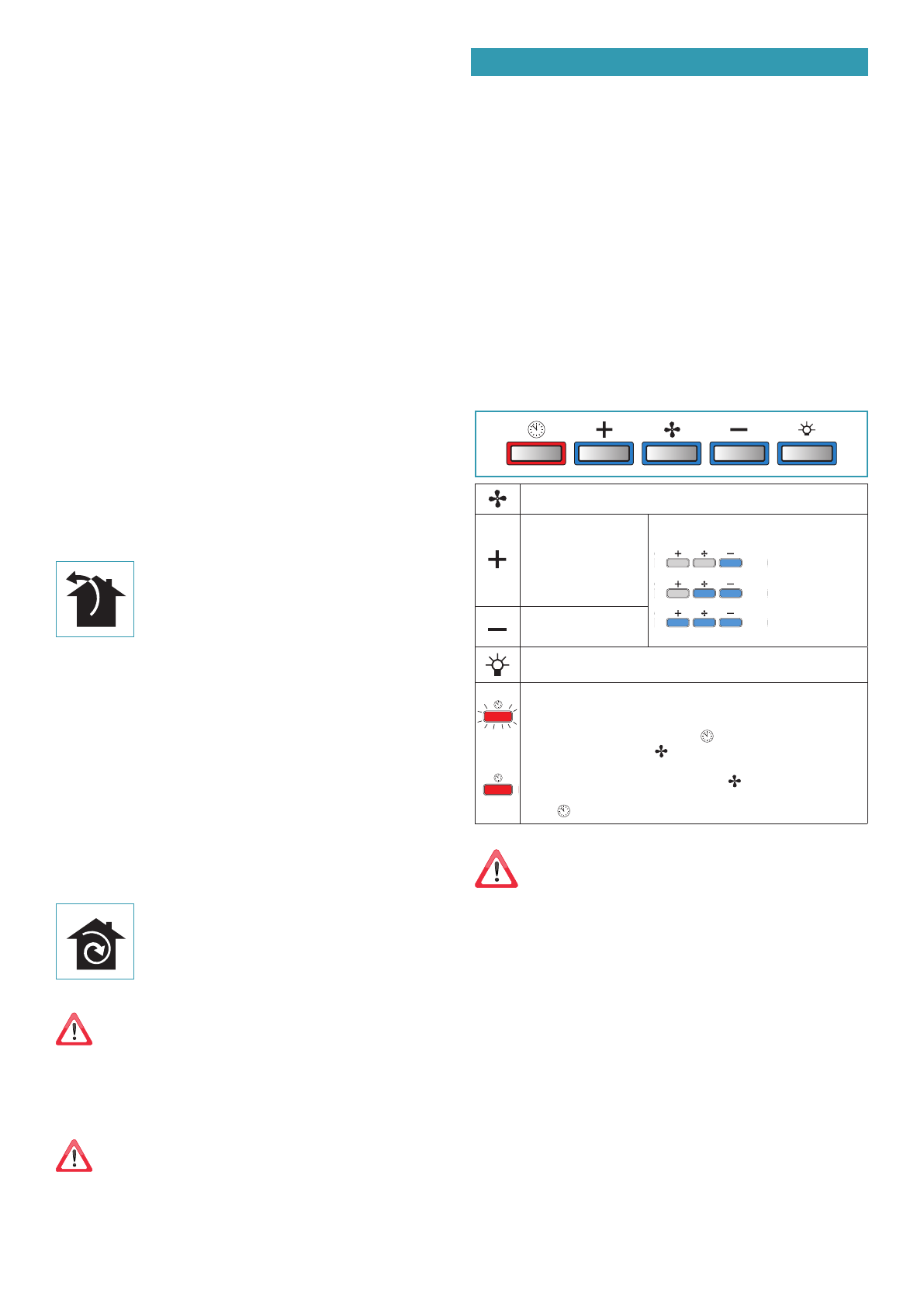 + −

+ + −

+ + −

+ + −