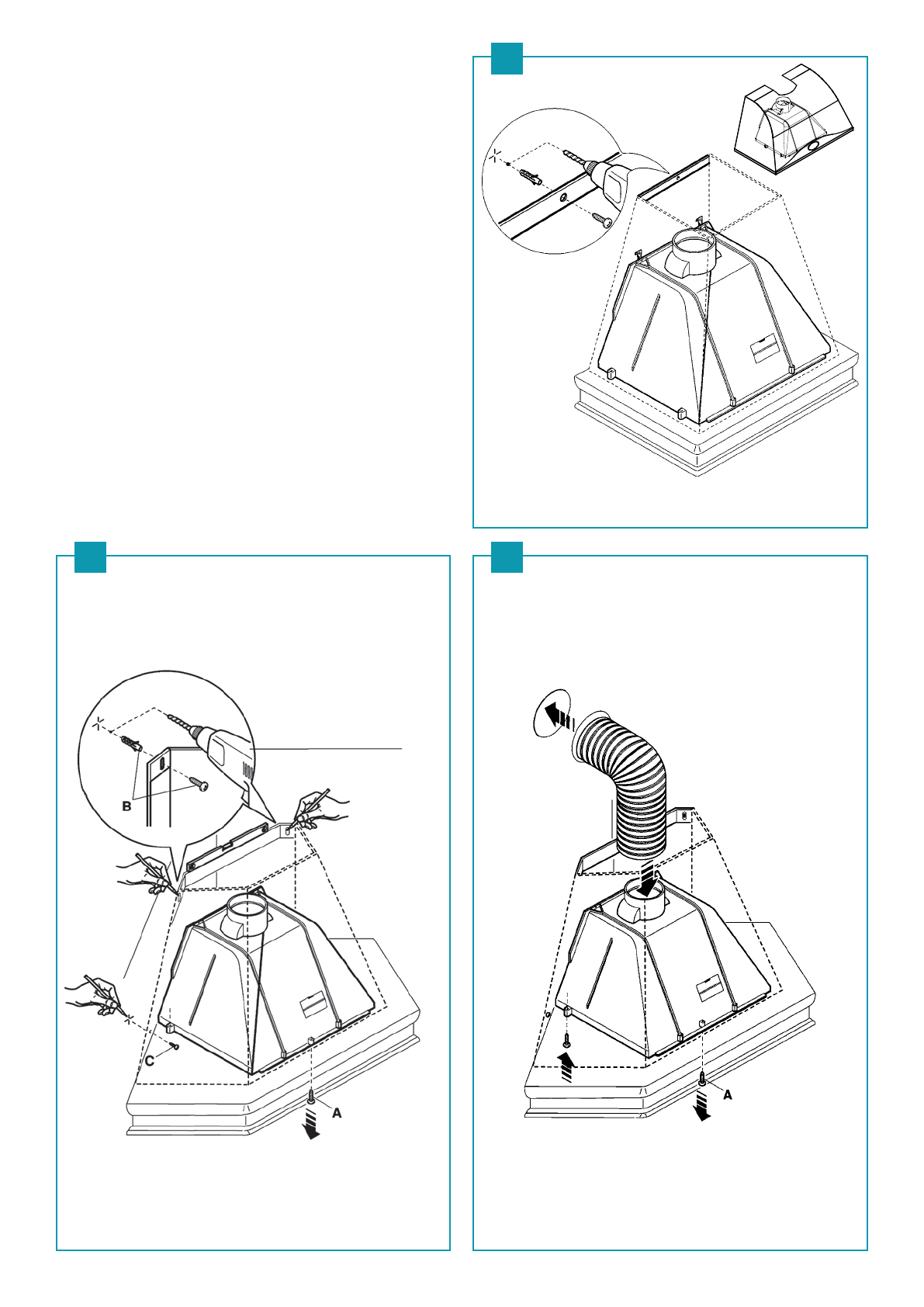 B

C

A

A