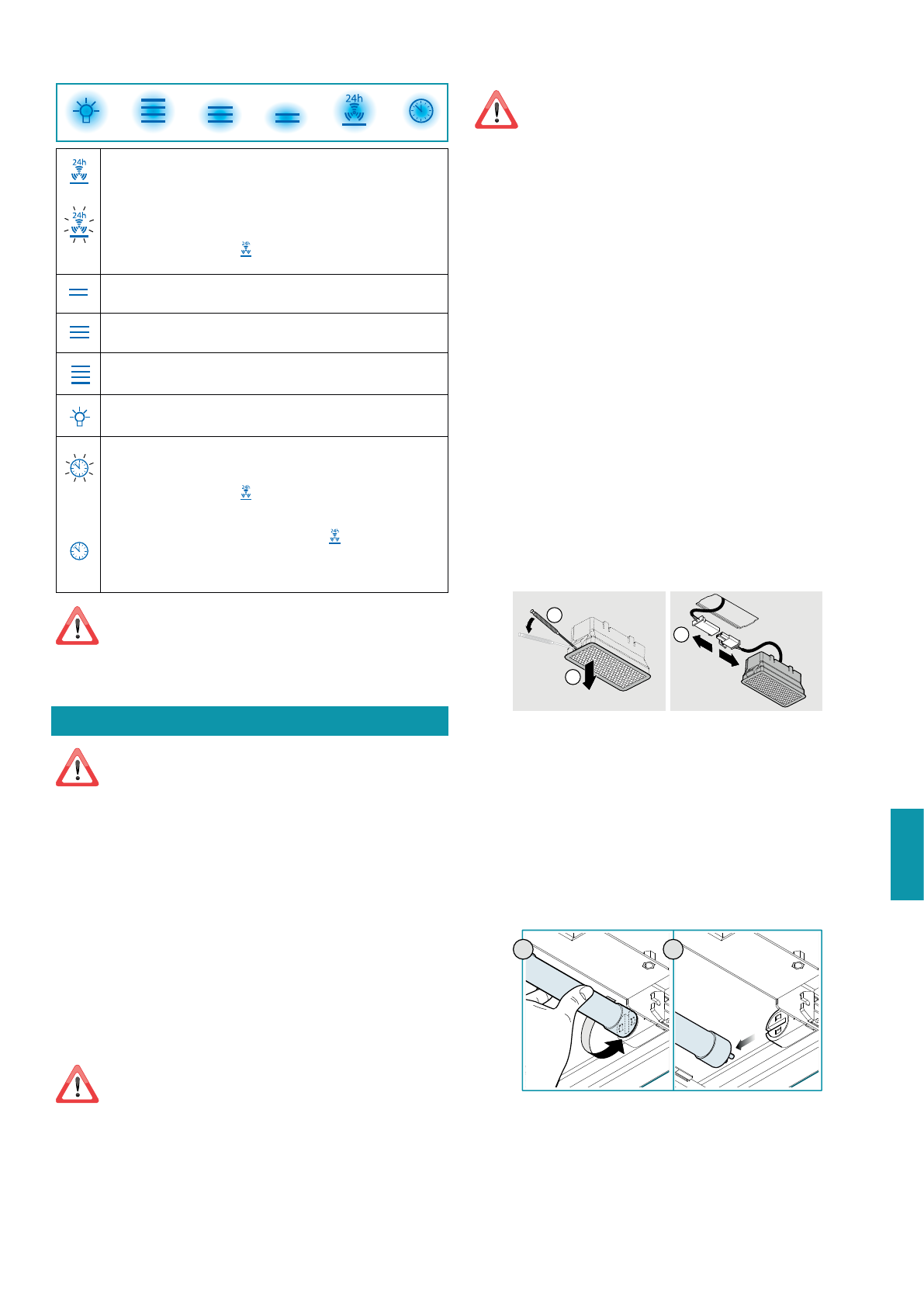 24h

24h

24h

24h

24h

24h